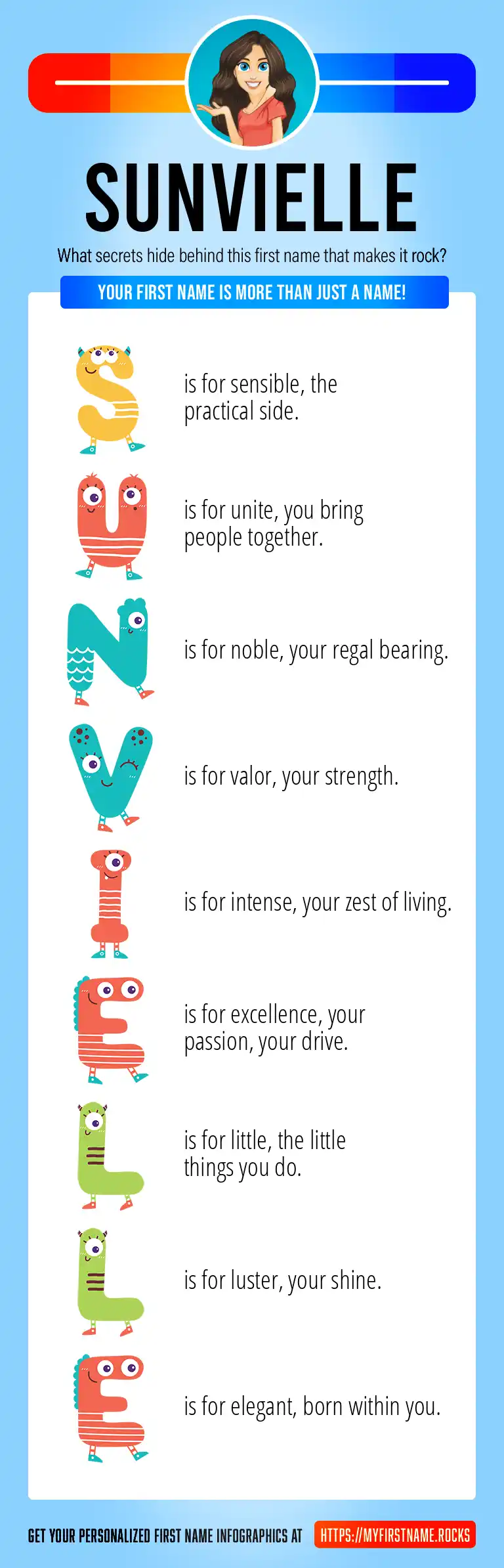 SUNVIELLE

What secrets hide behind this first name that makes it rock?

YOUR FIRST NAME IS MORE THAN JUST A NAME!

S is for sensible, the practical side.

U is for unite, you bring people together.

N is for noble, your regal bearing.

V is for valor, your strength.

I is for intense, your zest of living.

E is for excellence, your passion, your drive.

L is for little, the little things you do.

L is for luster, your shine.

E is for elegant, born within you.

GET YOUR PERSONALIZED FIRST NAME INFOGRAPHICS AT HTTPS://MYFIRSTNAME.ROCKS