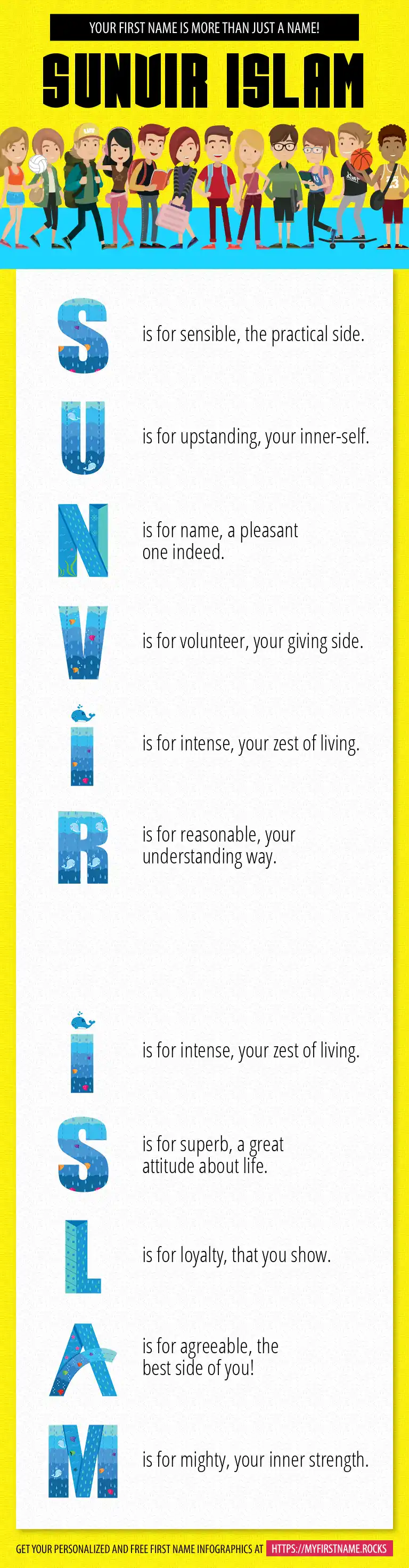 YOUR FIRST NAME IS MORE THAN JUST A NAME!

SUNVIR ISLAM

S is for sensible, the practical side.

U is for upstanding, your inner-self.

N is for name, a pleasant one indeed.

V is for volunteer, your giving side.

I is for intense, your zest of living.

R is for reasonable, your understanding way.

I is for intense, your zest of living.

S is for superb, a great attitude about life.

L is for loyalty, that you show.

A is for agreeable, the best side of you!

M is for mighty, your inner strength.

GET YOUR PERSONALIZED AND FREE FIRST NAME INFOGRAPHICS AT HTTPS://MYFIRSTNAME.ROCKS