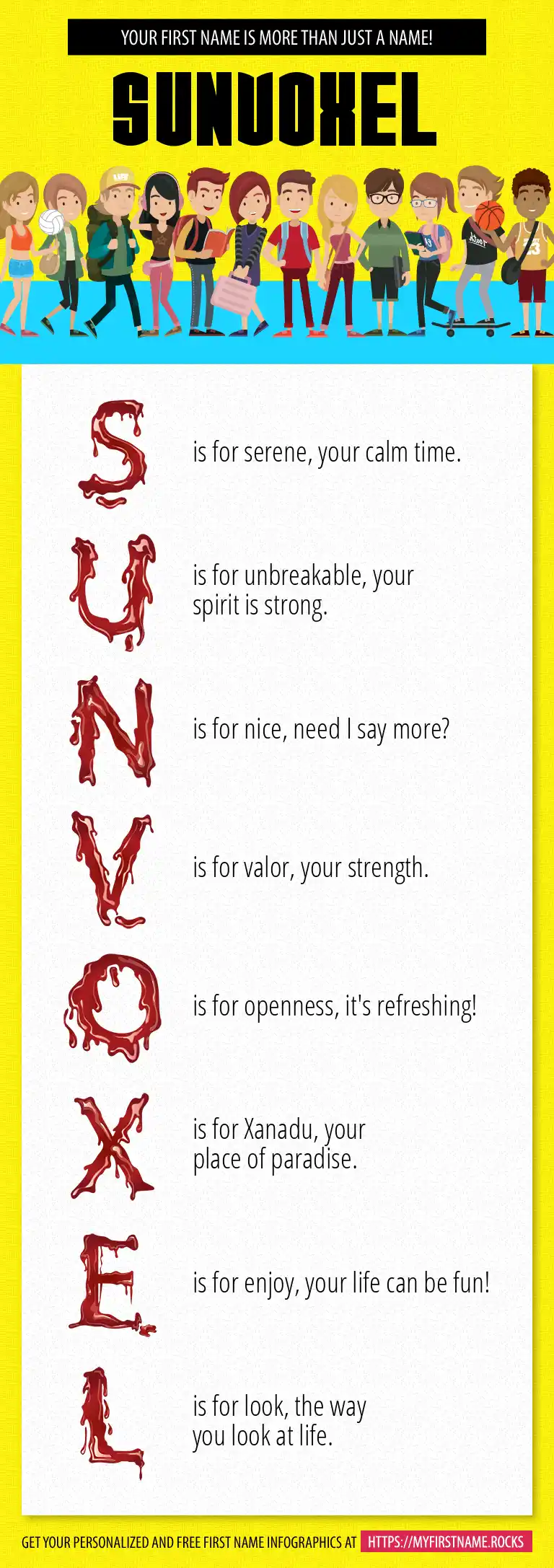 YOUR FIRST NAME IS MORE THAN JUST A NAME!

SUNVOXEL

S is for serene, your calm time.

U is for unbreakable, your spirit is strong.

N is for nice, need I say more?

V is for valor, your strength.

O is for openness, it's refreshing!

X is for Xanadu, your place of paradise.

E is for enjoy, your life can be fun!

L is for look, the way you look at life.

GET YOUR PERSONALIZED AND FREE FIRST NAME INFOGRAPHICS AT HTTPS://MYFIRSTNAME.ROCKS