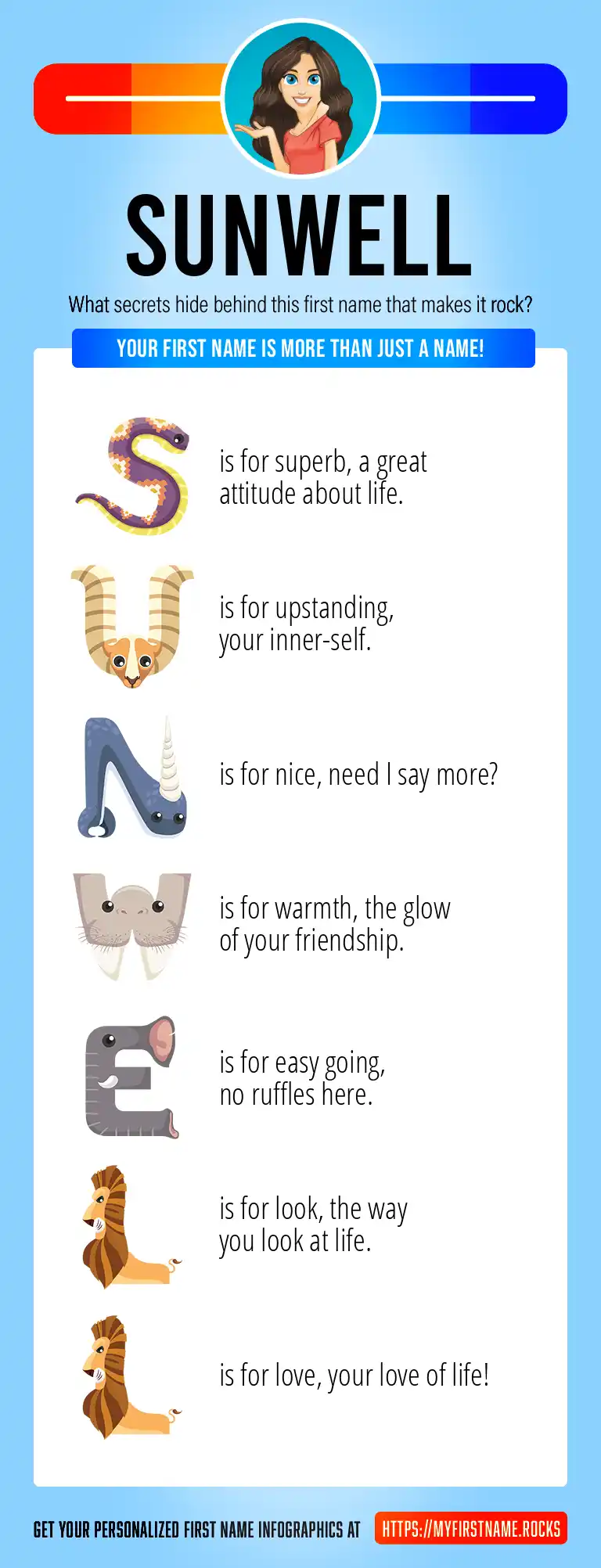 SUNWELL

What secrets hide behind this first name that makes it rock?

YOUR FIRST NAME IS MORE THAN JUST A NAME!

S is for superb, a great attitude about life.

U is for upstanding, your inner-self.

N is for nice, need I say more?

W is for warmth, the glow of your friendship.

E is for easy going, no ruffles here.

L is for look, the way you look at life.

L is for love, your love of life!

GET YOUR PERSONALIZED FIRST NAME INFOGRAPHICS AT HTTPS://MYFIRSTNAME.ROCKS