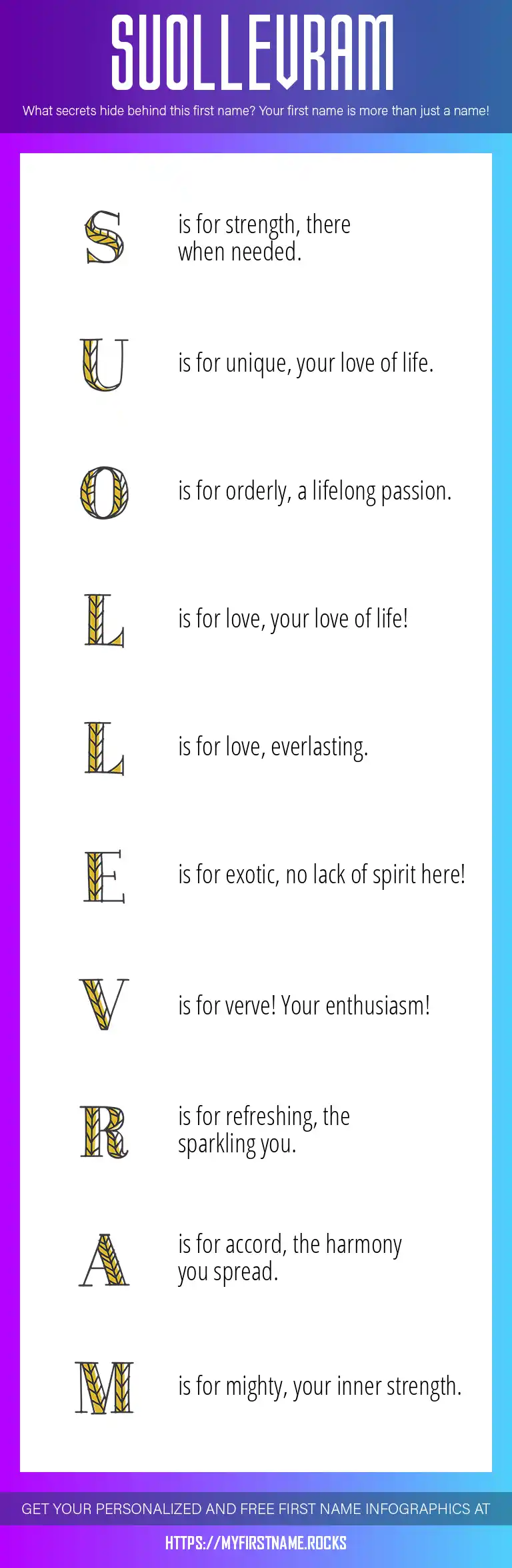 SUOLLEVRAM

What secrets hide behind this first name? Your first name is more than just a name!

S is for strength, there when needed.

U is for unique, your love of life.

O is for orderly, a lifelong passion.

L is for love, your love of life!

L is for love, everlasting.

E is for exotic, no lack of spirit here!

V is for verve! Your enthusiasm!

R is for refreshing, the sparkling you.

A is for accord, the harmony you spread.

M is for mighty, your inner strength.

GET YOUR PERSONALIZED AND FREE FIRST NAME INFOGRAPHICS AT

HTTPS://MYFIRSTNAME.ROCKS