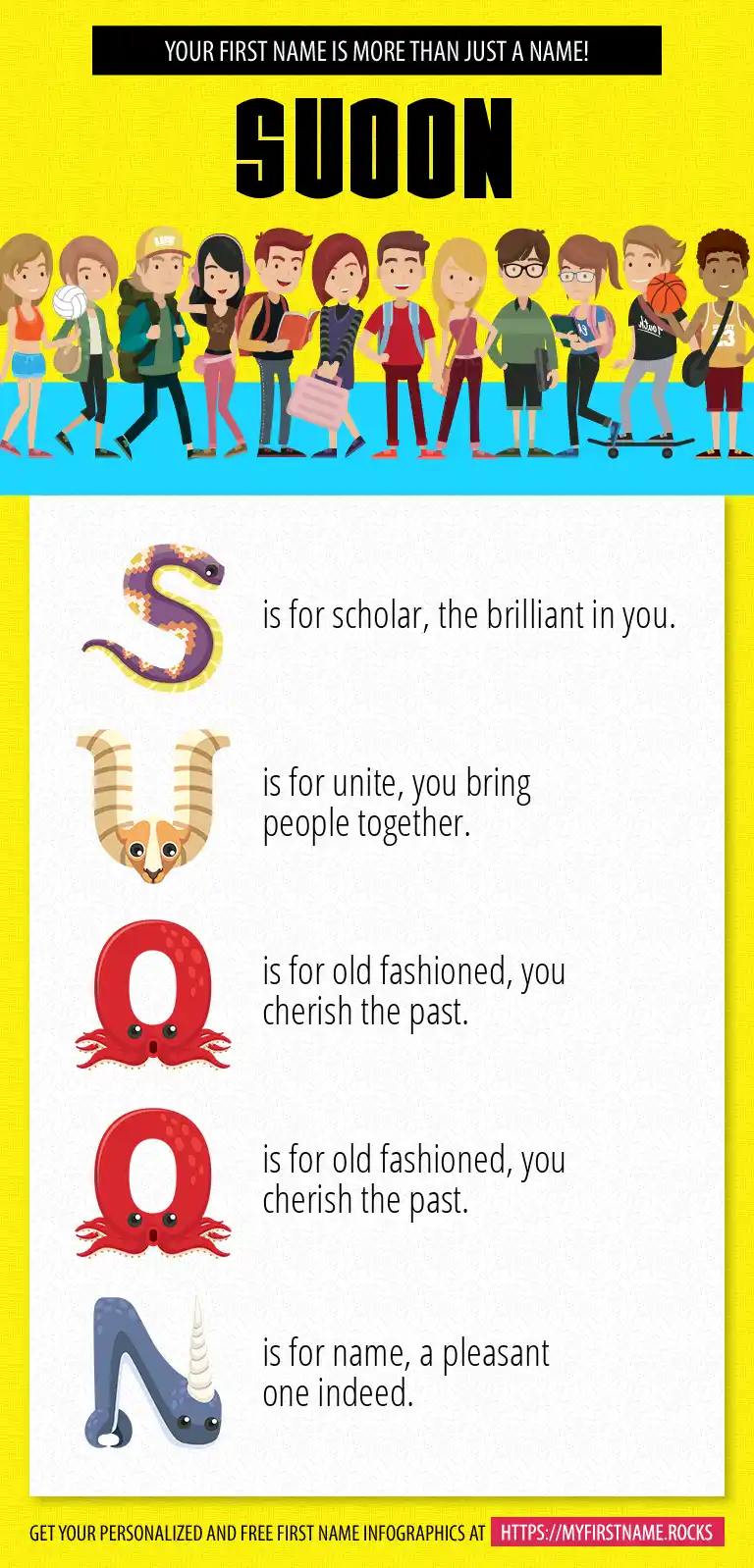 YOUR FIRST NAME IS MORE THAN JUST A NAME!

SUOON

S is for scholar, the brilliant in you.

U is for unite, you bring people together.

O is for old fashioned, you cherish the past.

O is for old fashioned, you cherish the past.

N is for name, a pleasant one indeed.

GET YOUR PERSONALIZED AND FREE FIRST NAME INFOGRAPHICS AT HTTPS://MYFIRSTNAME.ROCKS