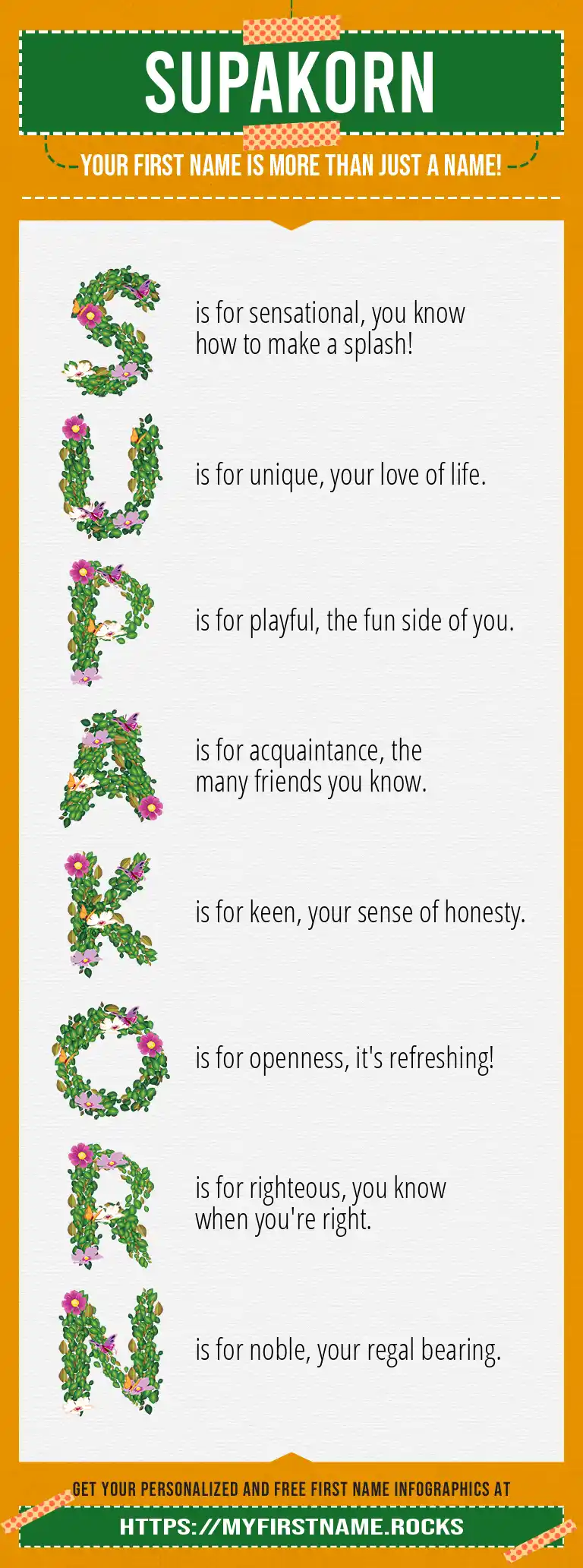 SUPAKORN

YOUR FIRST NAME IS MORE THAN JUST A NAME!

S is for sensational, you know how to make a splash!

U is for unique, your love of life.

P is for playful, the fun side of you.

A is for acquaintance, the many friends you know.

K is for keen, your sense of honesty.

O is for openness, it's refreshing!

R is for righteous, you know when you're right.

N is for noble, your regal bearing.

GET YOUR PERSONALIZED AND FREE FIRST NAME INFOGRAPHICS AT

HTTPS://MYFIRSTNAME.ROCKS