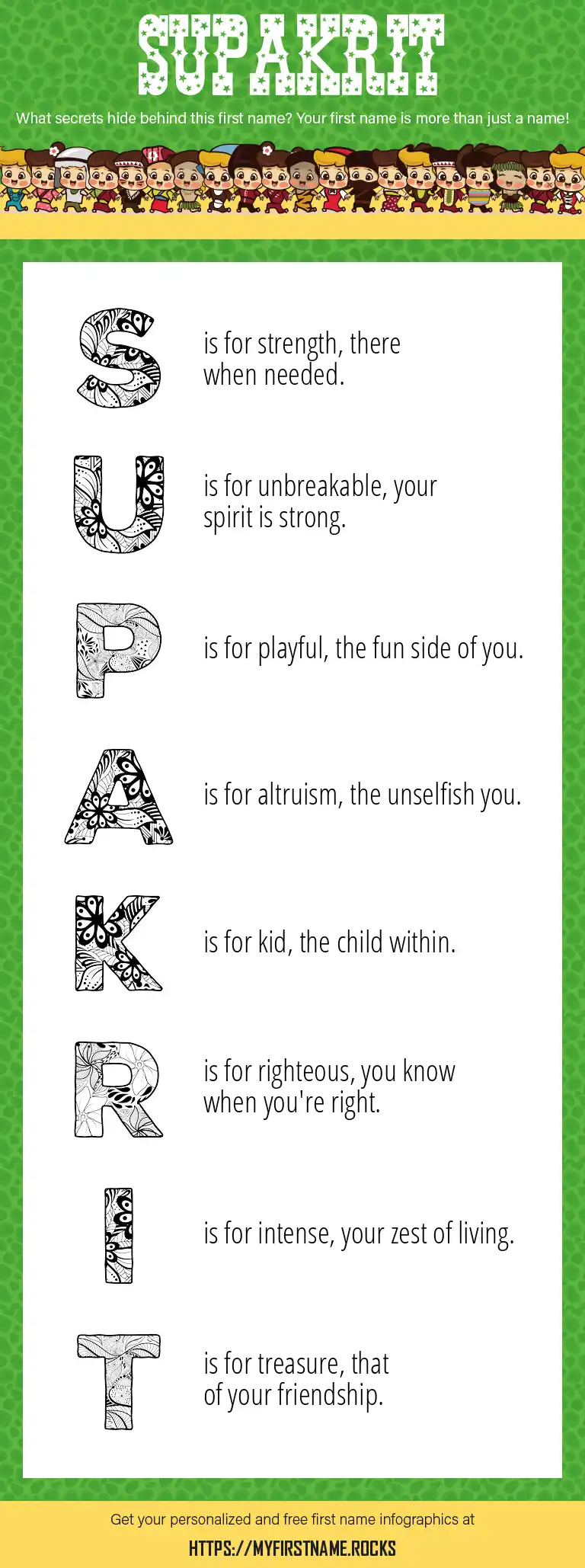 SUPAKRIT

What secrets hide behind this first name? Your first name is more than just a name!

S is for strength, there when needed.

U is for unbreakable, your spirit is strong.

P is for playful, the fun side of you.

A is for altruism, the unselfish you.

K is for kid, the child within.

R is for righteous, you know when you're right.

I is for intense, your zest of living.

T is for treasure, that of your friendship.

Get your personalized and free first name infographics at

HTTPS://MYFIRSTNAME.ROCKS