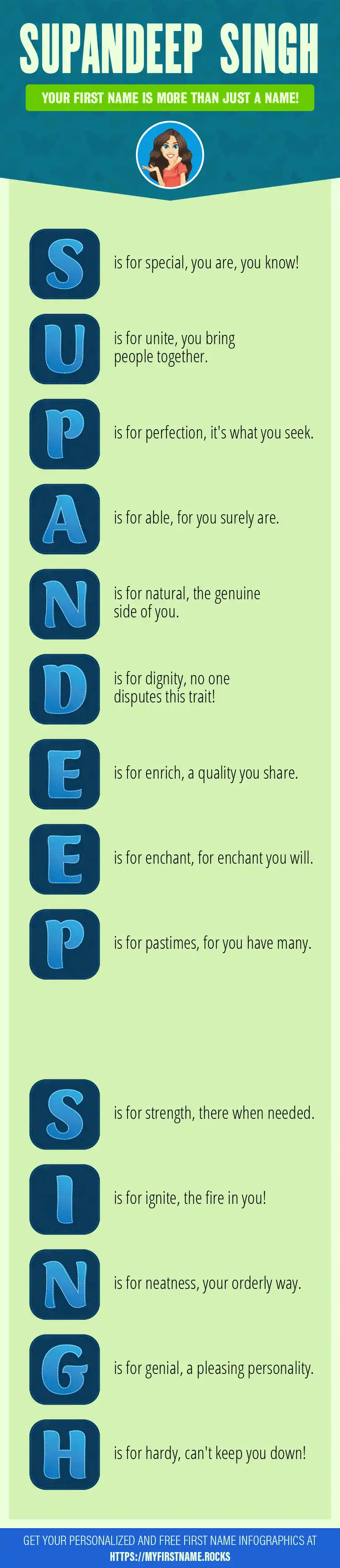 SUPANDEEP SINGH

YOUR FIRST NAME IS MORE THAN JUST A NAME!

S is for special, you are, you know!

U is for unite, you bring people together.

P is for perfection, it's what you seek.

A is for able, for you surely are.

N is for natural, the genuine side of you.

D is for dignity, no one disputes this trait!

E is for enrich, a quality you share.

E is for enchant, for enchant you will.

P is for pastimes, for you have many.

S is for strength, there when needed.

I is for ignite, the fire in you!

N is for neatness, your orderly way.

G is for genial, a pleasing personality.

H is for hardy, can't keep you down!

GET YOUR PERSONALIZED AND FREE FIRST NAME INFOGRAPHICS AT HTTPS://MYFIRSTNAME.ROCKS