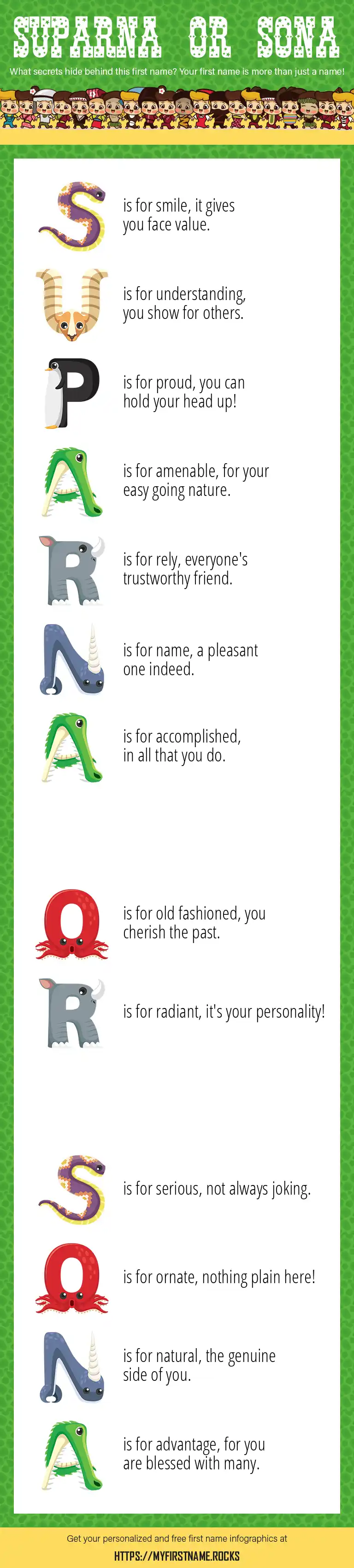 SUPARNA OR SONA

What secrets hide behind this first name? Your first name is more than just a name!

S is for smile, it gives you face value.

U is for understanding, you show for others.

P is for proud, you can hold your head up!

A is for amenable, for your easy going nature.

R is for rely, everyone's trustworthy friend.

N is for name, a pleasant one indeed.

A is for accomplished, in all that you do.

O is for old fashioned, you cherish the past.

R is for radiant, it's your personality!

S is for serious, not always joking.

O is for ornate, nothing plain here!

N is for natural, the genuine side of you.

A is for advantage, for you are blessed with many.

Get your personalized and free first name infographics at

HTTPS://MYFIRSTNAME.ROCKS