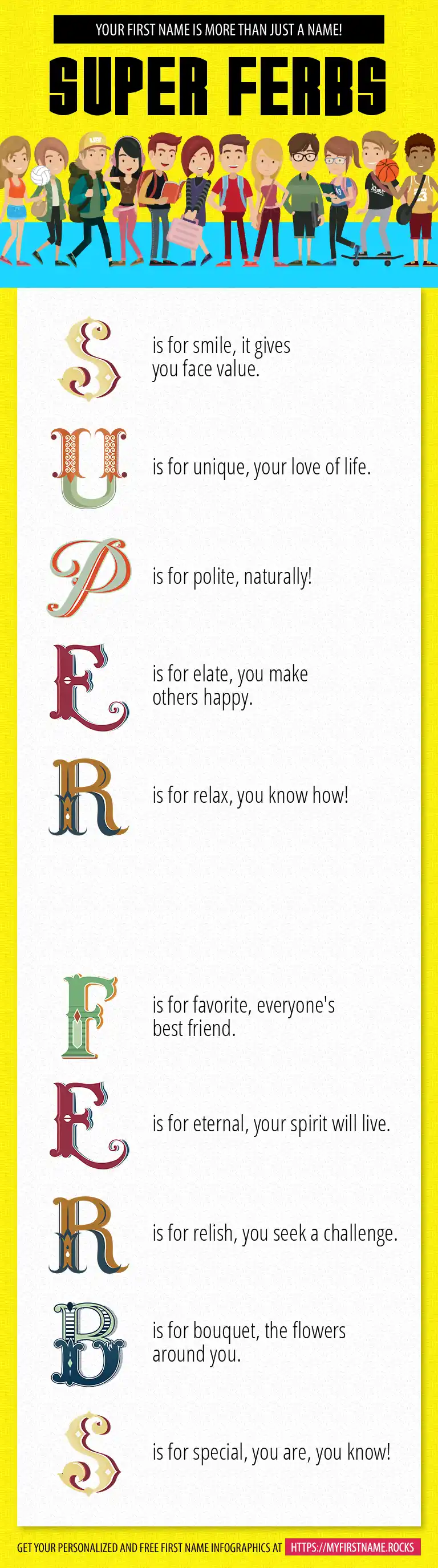 YOUR FIRST NAME IS MORE THAN JUST A NAME!

SUPER FERBS

S is for smile, it gives you face value.

U is for unique, your love of life.

P is for polite, naturally!

E is for elate, you make others happy.

R is for relax, you know how!

F is for favorite, everyone's best friend.

E is for eternal, your spirit will live.

R is for relish, you seek a challenge.

B is for bouquet, the flowers around you.

S is for special, you are, you know!

GET YOUR PERSONALIZED AND FREE FIRST NAME INFOGRAPHICS AT HTTPS://MYFIRSTNAME.ROCKS