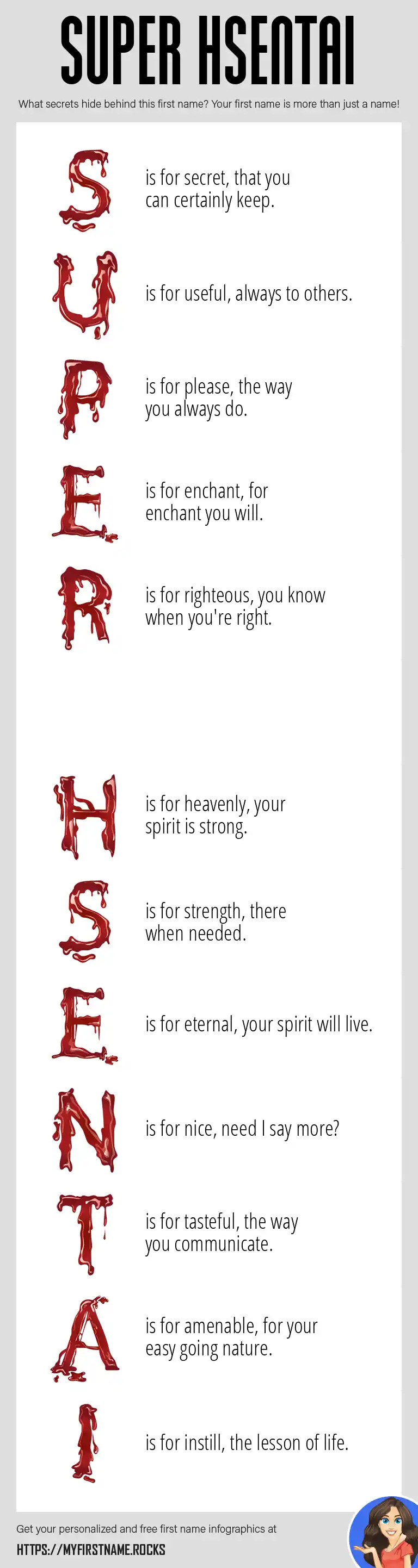 SUPER HSENTAI

What secrets hide behind this first name? Your first name is more than just a name!

S is for secret, that you can certainly keep.

U is for useful, always to others.

P is for please, the way you always do.

E is for enchant, for enchant you will.

R is for righteous, you know when you're right.

H is for heavenly, your spirit is strong.

S is for strength, there when needed.

E is for eternal, your spirit will live.

N is for nice, need I say more?

T is for tasteful, the way you communicate.

A is for amenable, for your easy going nature.

I is for instill, the lesson of life.

Get your personalized and free first name infographics at

HTTPS://MYFIRSTNAME.ROCKS