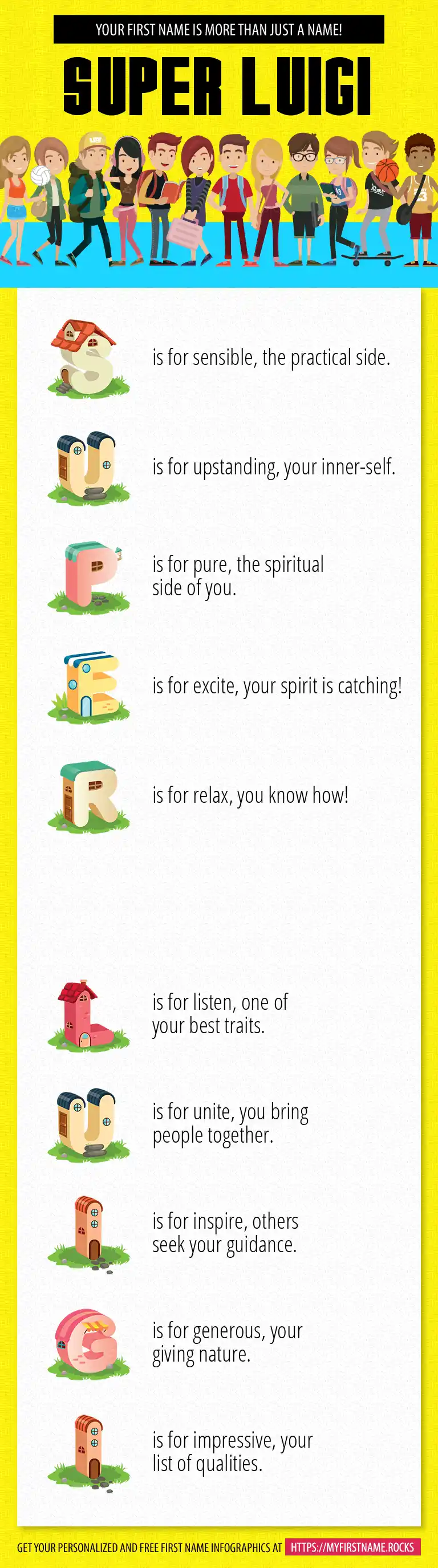 YOUR FIRST NAME IS MORE THAN JUST A NAME!

SUPER LUIGI

S is for sensible, the practical side.

U is for upstanding, your inner-self.

P is for pure, the spiritual side of you.

E is for excite, your spirit is catching!

R is for relax, you know how!

L is for listen, one of your best traits.

U is for unite, you bring people together.

I is for inspire, others seek your guidance.

G is for generous, your giving nature.

I is for impressive, your list of qualities.

GET YOUR PERSONALIZED AND FREE FIRST NAME INFOGRAPHICS AT HTTPS://MYFIRSTNAME.ROCKS