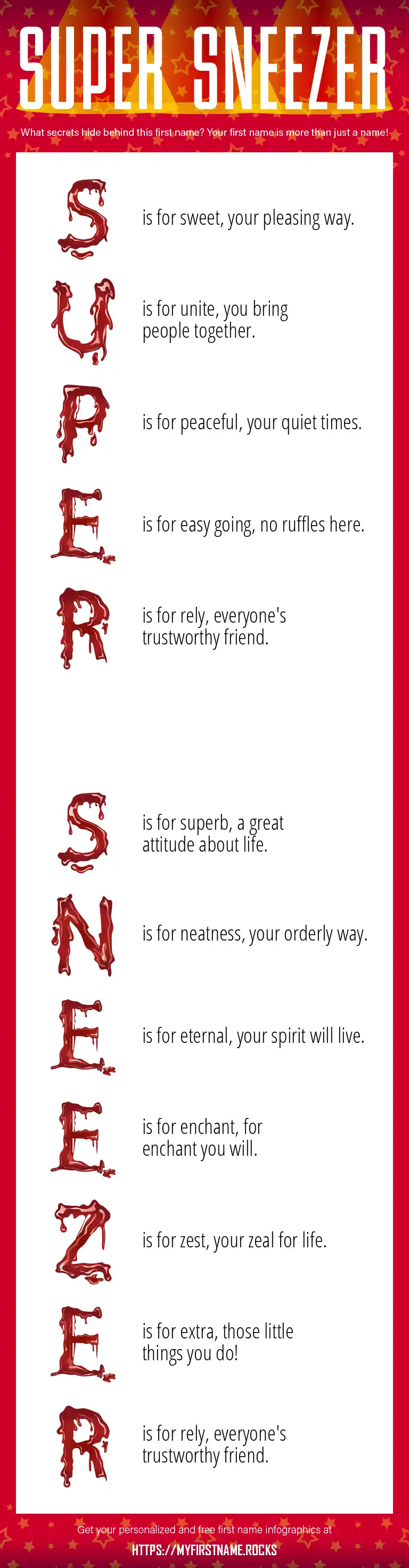 SUPER SNEEZER

What secrets hide behind this first name? Your first name is more than just a name!

S is for sweet, your pleasing way.

U is for unite, you bring people together.

P is for peaceful, your quiet times.

E is for easy going, no ruffles here.

R is for rely, everyone's trustworthy friend.

S is for superb, a great attitude about life.

N is for neatness, your orderly way.

E is for eternal, your spirit will live.

E is for enchant, for enchant you will.

Z is for zest, your zeal for life.

E is for extra, those little things you do!

R is for rely, everyone's trustworthy friend.

Get your personalized and free first name infographics at

HTTPS://MYFIRSTNAME.ROCKS