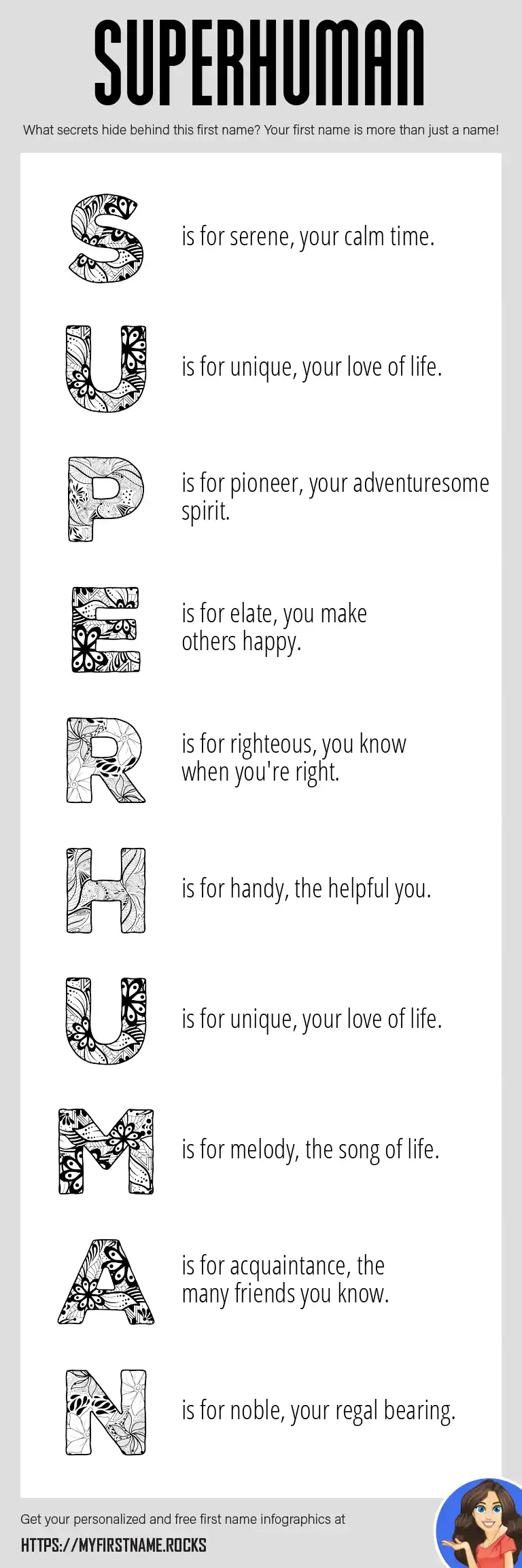 SUPERHUMAN

What secrets hide behind this first name? Your first name is more than just a name!

S is for serene, your calm time.

U is for unique, your love of life.

P is for pioneer, your adventuresome spirit.

E is for elate, you make others happy.

R is for righteous, you know when you're right.

H is for handy, the helpful you.

U is for unique, your love of life.

M is for melody, the song of life.

A is for acquaintance, the many friends you know.

N is for noble, your regal bearing.

Get your personalized and free first name infographics at

HTTPS://MYFIRSTNAME.ROCKS