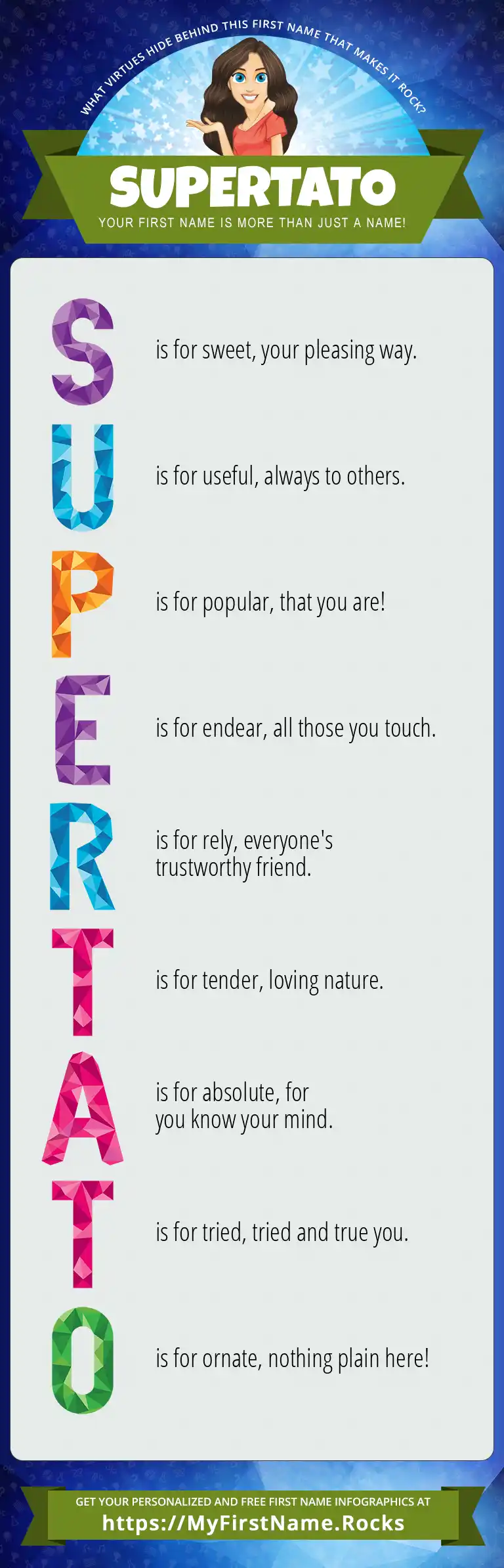 WHAT VIRTUES HIDE BEHIND THIS FIRST NAME THAT MAKES IT ROCK?

SUPERTATO

YOUR FIRST NAME IS MORE THAN JUST A NAME!

S is for sweet, your pleasing way.

U is for useful, always to others.

P is for popular, that you are!

E is for endear, all those you touch.

R is for rely, everyone's trustworthy friend.

T is for tender, loving nature.

A is for absolute, for you know your mind.

T is for tried, tried and true you.

O is for ornate, nothing plain here!

GET YOUR PERSONALIZED AND FREE FIRST NAME INFOGRAPHICS AT
https://MyFirstName.Rocks