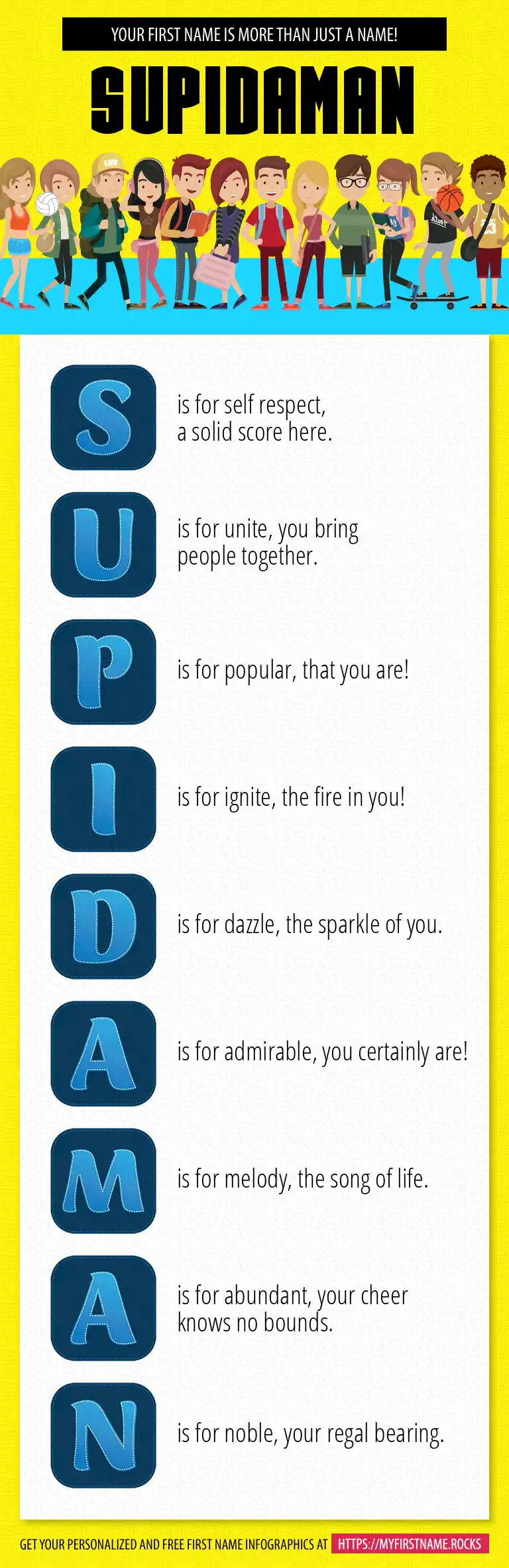 YOUR FIRST NAME IS MORE THAN JUST A NAME!

SUPIDAMAN

S is for self respect, a solid score here.

U is for unite, you bring people together.

P is for popular, that you are!

I is for ignite, the fire in you!

D is for dazzle, the sparkle of you.

A is for admirable, you certainly are!

M is for melody, the song of life.

A is for abundant, your cheer knows no bounds.

N is for noble, your regal bearing.

GET YOUR PERSONALIZED AND FREE FIRST NAME INFOGRAPHICS AT HTTPS://MYFIRSTNAME.ROCKS