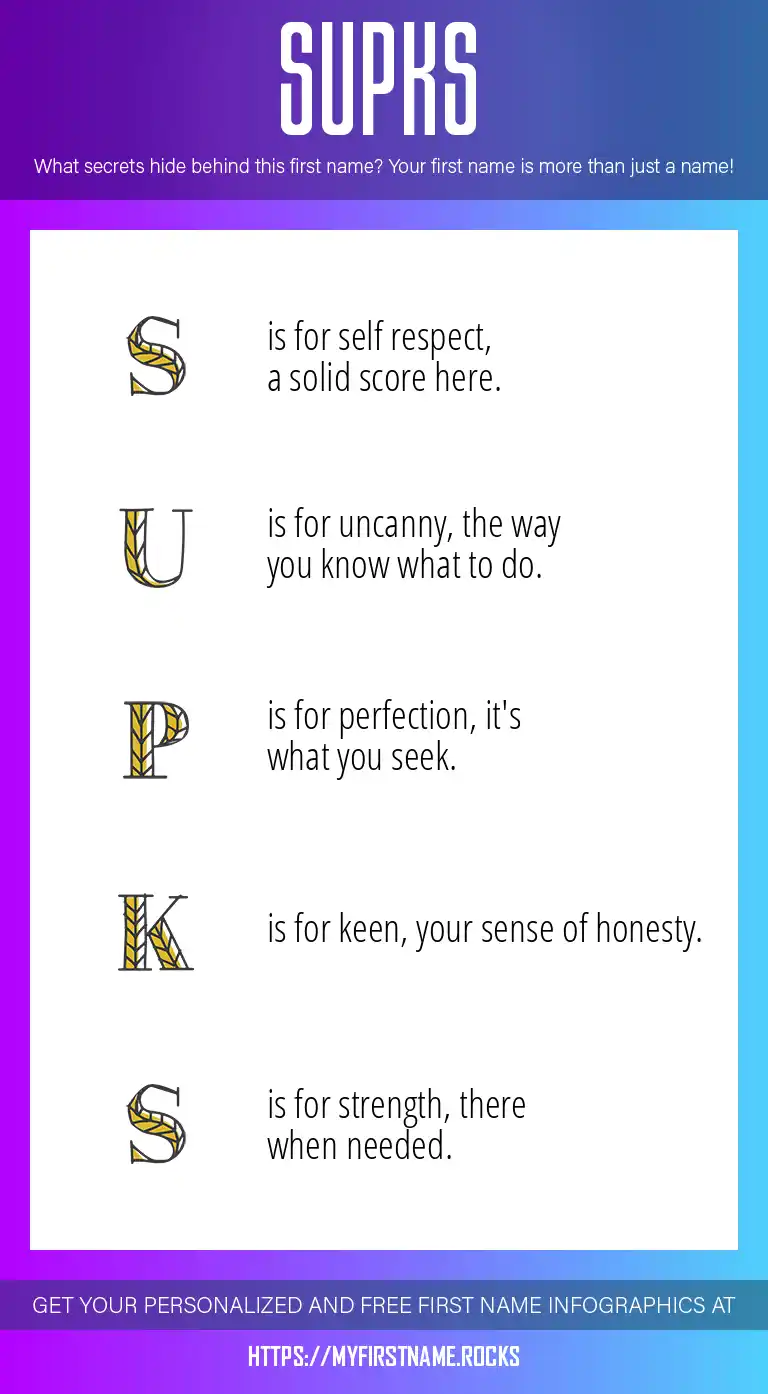 SUPKS

What secrets hide behind this first name? Your first name is more than just a name!

S is for self respect, a solid score here.

U is for uncanny, the way you know what to do.

P is for perfection, it's what you seek.

K is for keen, your sense of honesty.

S is for strength, there when needed.

GET YOUR PERSONALIZED AND FREE FIRST NAME INFOGRAPHICS AT

HTTPS://MYFIRSTNAME.ROCKS