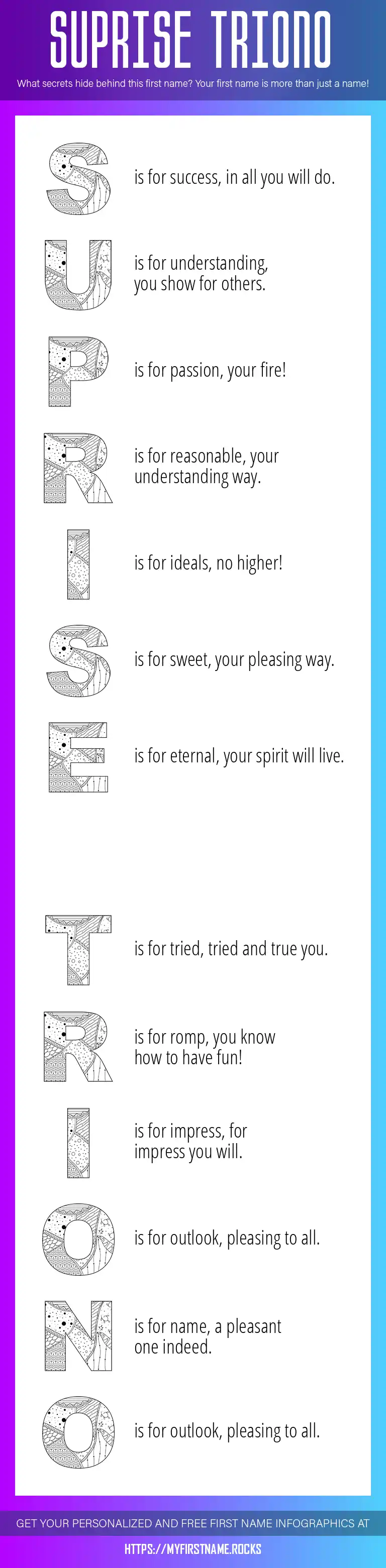 SUPRISE TRIONO

What secrets hide behind this first name? Your first name is more than just a name!

S is for success, in all you will do.

U is for understanding, you show for others.

P is for passion, your fire!

R is for reasonable, your understanding way.

I is for ideals, no higher!

S is for sweet, your pleasing way.

E is for eternal, your spirit will live.

T is for tried, tried and true you.

R is for romp, you know how to have fun!

I is for impress, for impress you will.

O is for outlook, pleasing to all.

N is for name, a pleasant one indeed.

O is for outlook, pleasing to all.

GET YOUR PERSONALIZED AND FREE FIRST NAME INFOGRAPHICS AT

HTTPS://MYFIRSTNAME.ROCKS