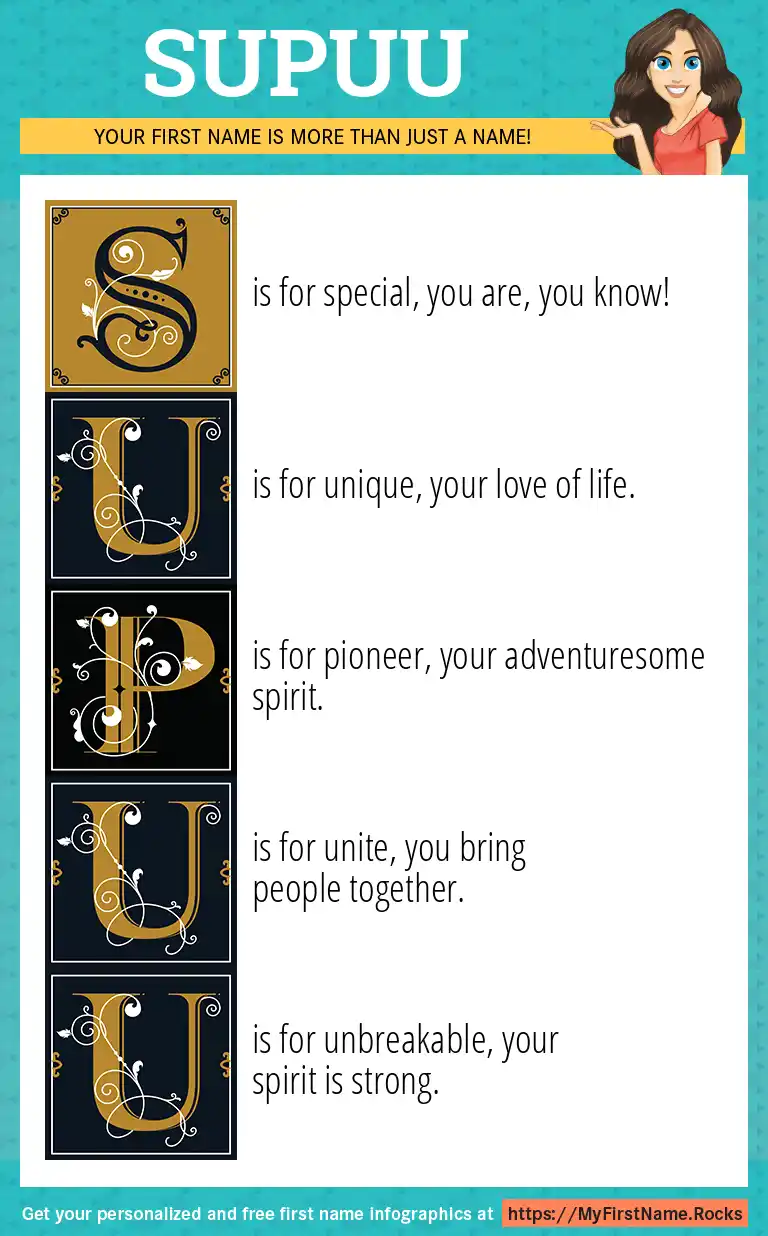 SUPUU

YOUR FIRST NAME IS MORE THAN JUST A NAME!

S is for special, you are, you know!

U is for unique, your love of life.

P is for pioneer, your adventuresome spirit.

U is for unite, you bring people together.

U is for unbreakable, your spirit is strong.

Get your personalized and free first name infographics at https://MyFirstName.Rocks