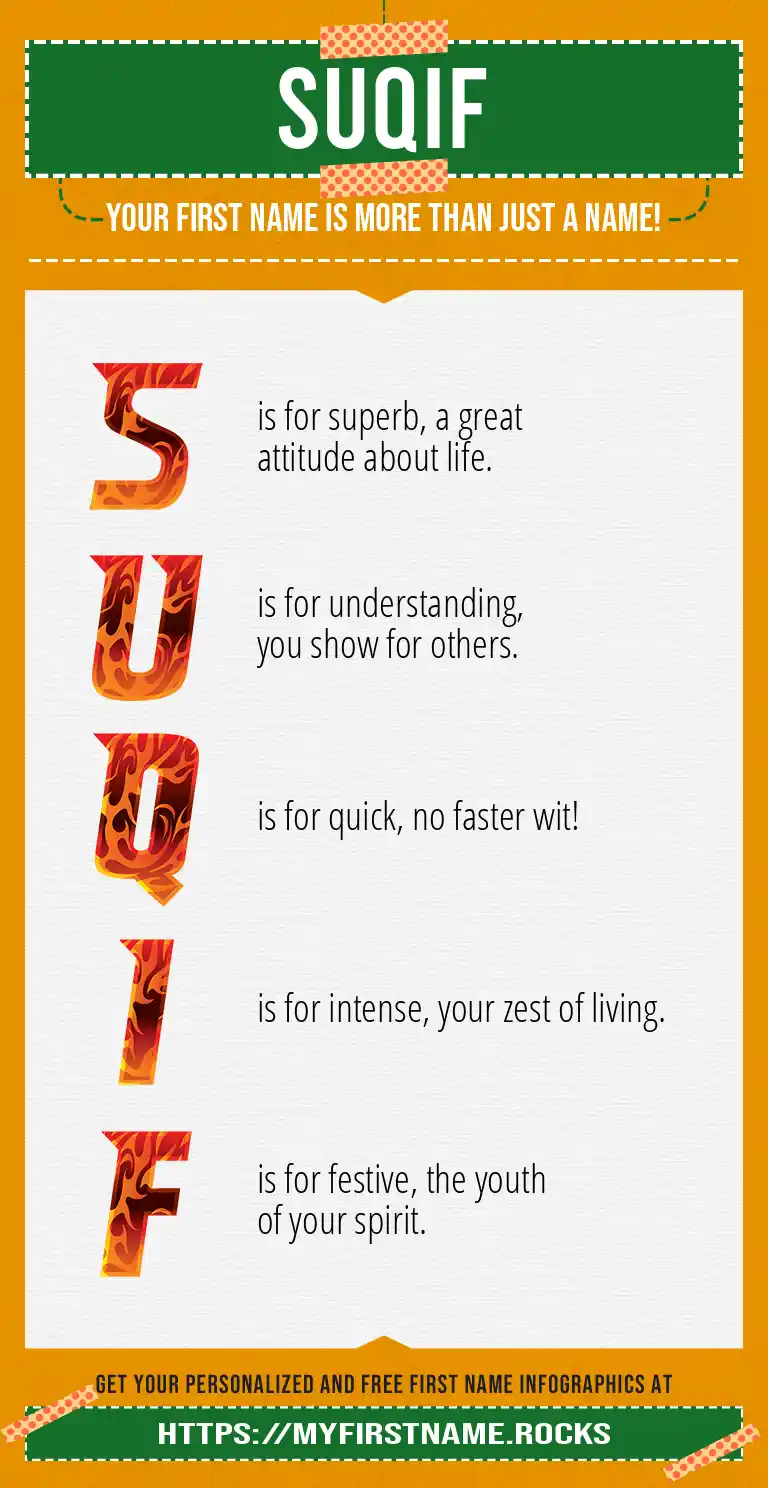 SUQIF

YOUR FIRST NAME IS MORE THAN JUST A NAME!

S is for superb, a great attitude about life.

U is for understanding, you show for others.

Q is for quick, no faster wit!

I is for intense, your zest of living.

F is for festive, the youth of your spirit.

GET YOUR PERSONALIZED AND FREE FIRST NAME INFOGRAPHICS AT

HTTPS://MYFIRSTNAME.ROCKS