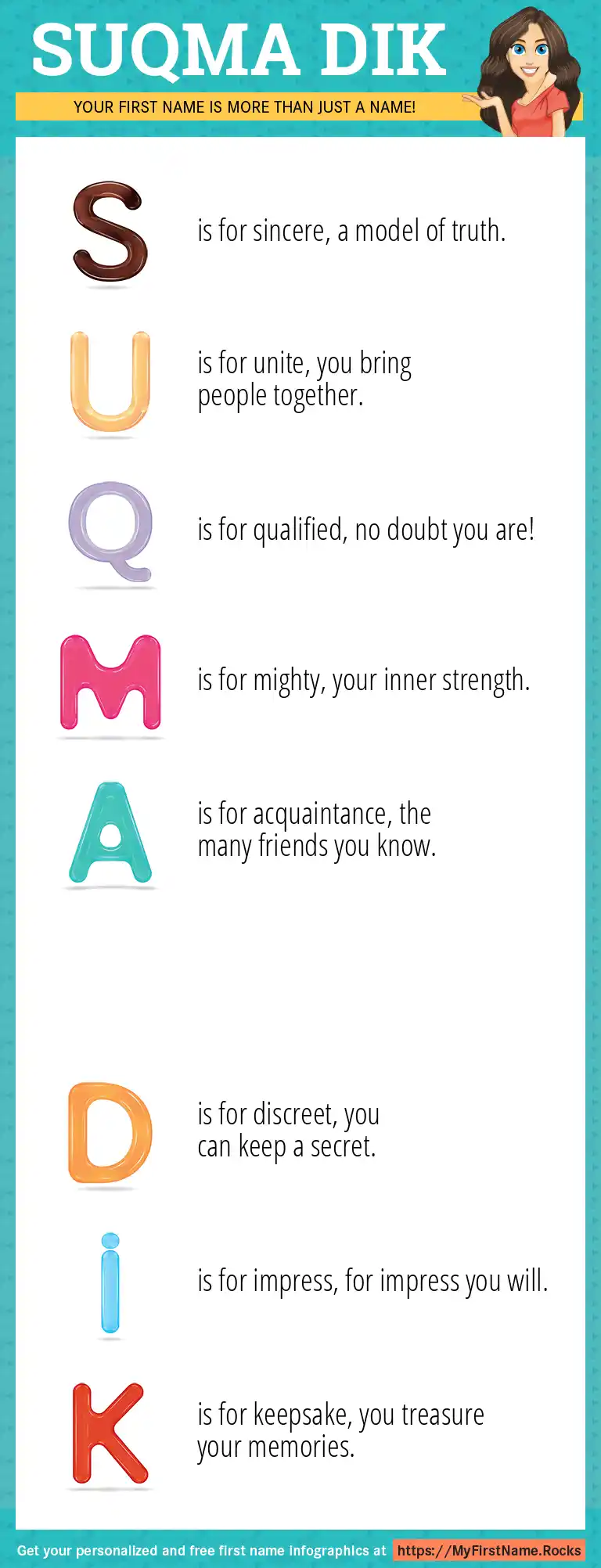 SUQMA DIK

YOUR FIRST NAME IS MORE THAN JUST A NAME!

S is for sincere, a model of truth.

U is for unite, you bring people together.

Q is for qualified, no doubt you are!

M is for mighty, your inner strength.

A is for acquaintance, the many friends you know.

D is for discreet, you can keep a secret.

i is for impress, for impress you will.

K is for keepsake, you treasure your memories.

Get your personalized and free first name infographics at https://MyFirstName.Rocks