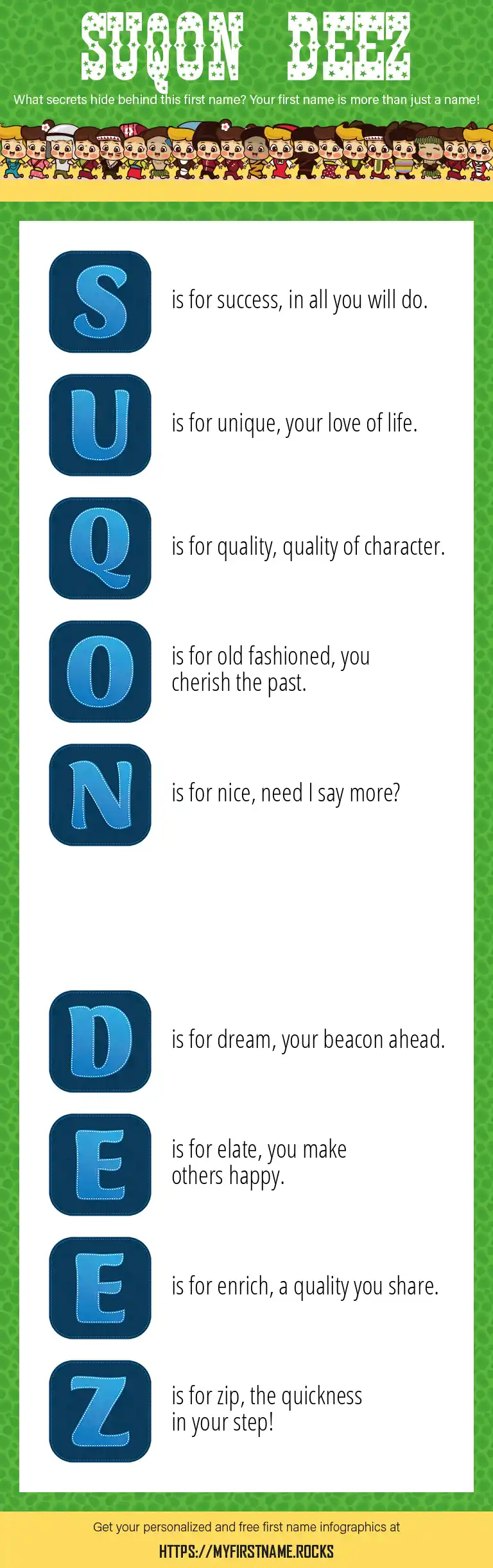 SUQON DEEZ

What secrets hide behind this first name? Your first name is more than just a name!

S is for success, in all you will do.

U is for unique, your love of life.

Q is for quality, quality of character.

O is for old fashioned, you cherish the past.

N is for nice, need I say more?

D is for dream, your beacon ahead.

E is for elate, you make others happy.

E is for enrich, a quality you share.

Z is for zip, the quickness in your step!

Get your personalized and free first name infographics at

HTTPS://MYFIRSTNAME.ROCKS