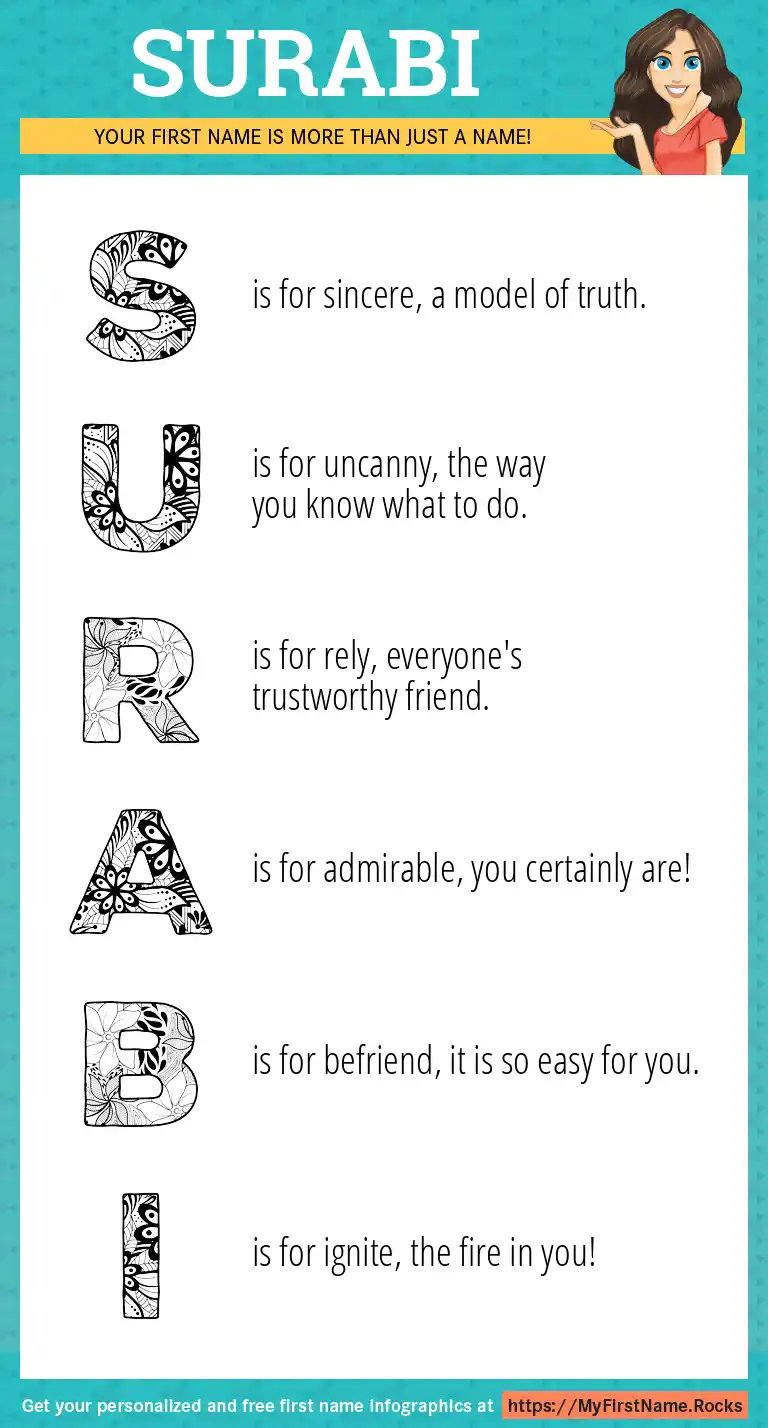 SURABI

YOUR FIRST NAME IS MORE THAN JUST A NAME!

S is for sincere, a model of truth.

U is for uncanny, the way you know what to do.

R is for rely, everyone's trustworthy friend.

A is for admirable, you certainly are!

B is for befriend, it is so easy for you.

I is for ignite, the fire in you!

Get your personalized and free first name infographics at https://MyFirstName.Rocks