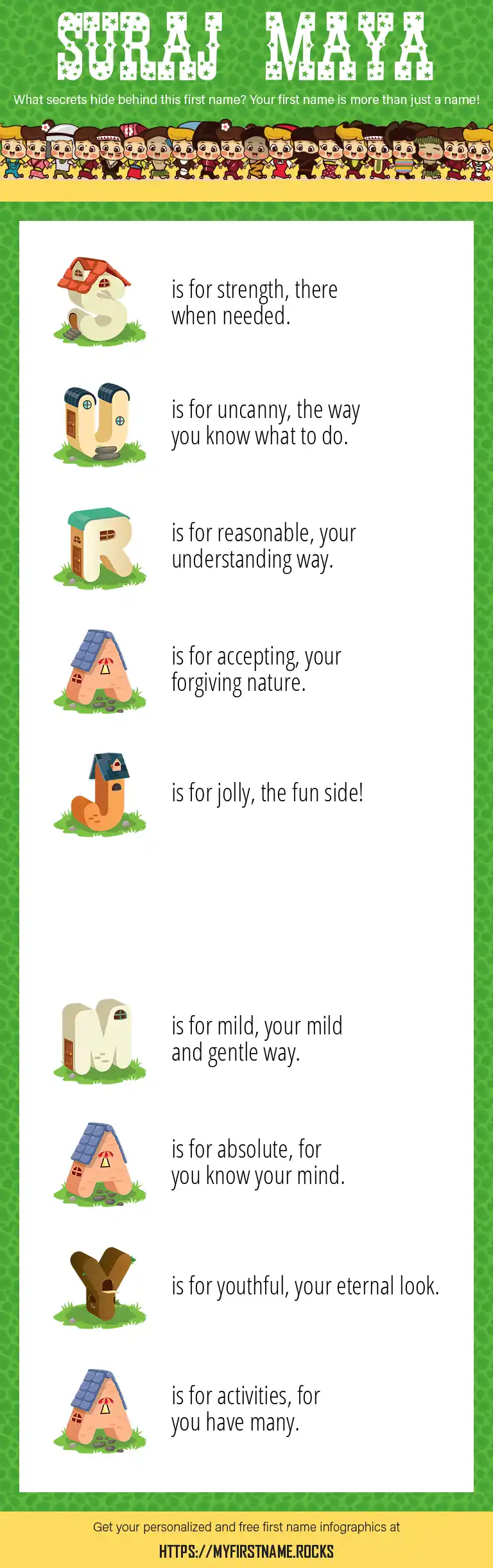 SURAJ MAYA

What secrets hide behind this first name? Your first name is more than just a name!

S is for strength, there when needed.

U is for uncanny, the way you know what to do.

R is for reasonable, your understanding way.

A is for accepting, your forgiving nature.

J is for jolly, the fun side!

M is for mild, your mild and gentle way.

A is for absolute, for you know your mind.

Y is for youthful, your eternal look.

A is for activities, for you have many.

Get your personalized and free first name infographics at

HTTPS://MYFIRSTNAME.ROCKS