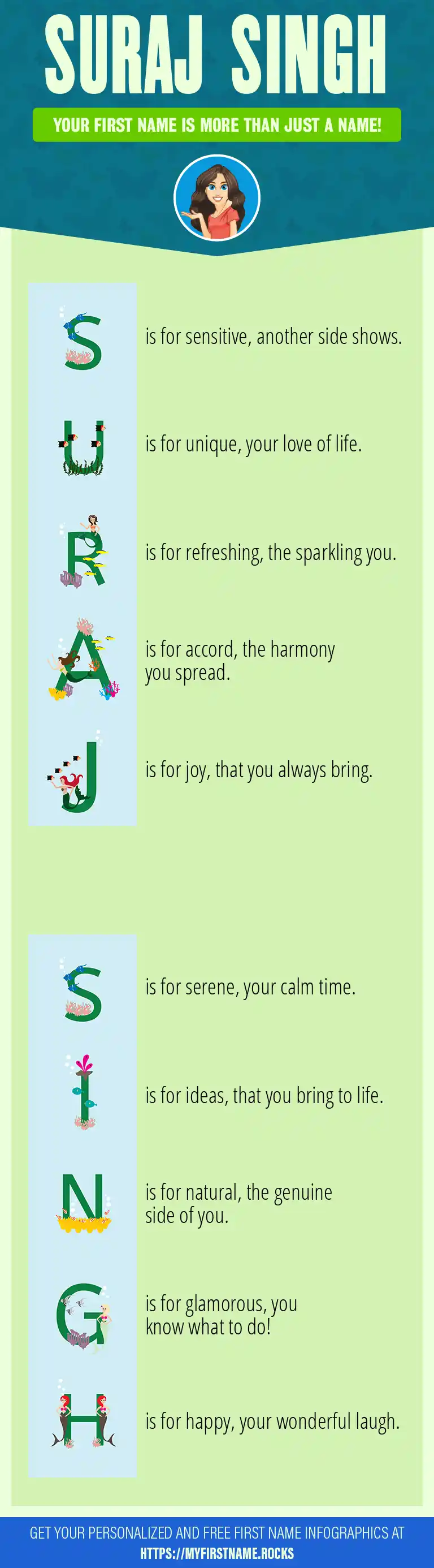 SURAJ SINGH

YOUR FIRST NAME IS MORE THAN JUST A NAME!

S is for sensitive, another side shows.

U is for unique, your love of life.

R is for refreshing, the sparkling you.

A is for accord, the harmony you spread.

J is for joy, that you always bring.

S is for serene, your calm time.

I is for ideas, that you bring to life.

N is for natural, the genuine side of you.

G is for glamorous, you know what to do!

H is for happy, your wonderful laugh.

GET YOUR PERSONALIZED AND FREE FIRST NAME INFOGRAPHICS AT HTTPS://MYFIRSTNAME.ROCKS