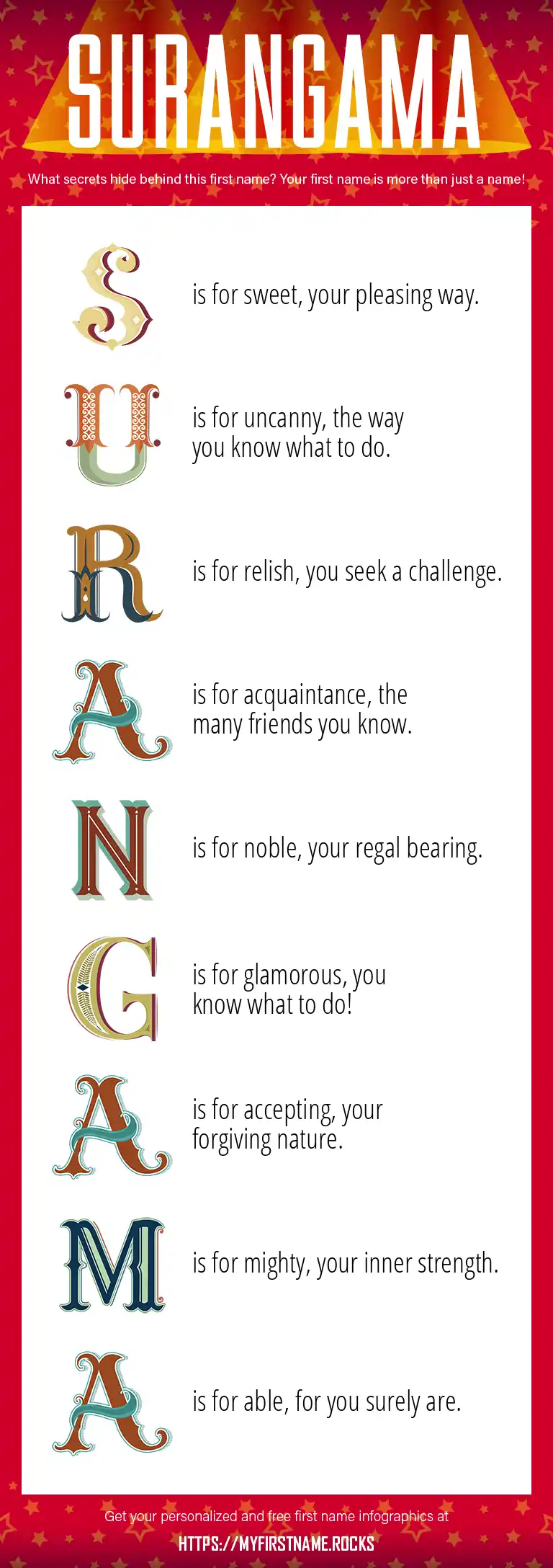 SURANGAMA

What secrets hide behind this first name? Your first name is more than just a name!

S is for sweet, your pleasing way.

U is for uncanny, the way you know what to do.

R is for relish, you seek a challenge.

A is for acquaintance, the many friends you know.

N is for noble, your regal bearing.

G is for glamorous, you know what to do!

A is for accepting, your forgiving nature.

M is for mighty, your inner strength.

A is for able, for you surely are.

Get your personalized and free first name infographics at
HTTPS://MYFIRSTNAME.ROCKS