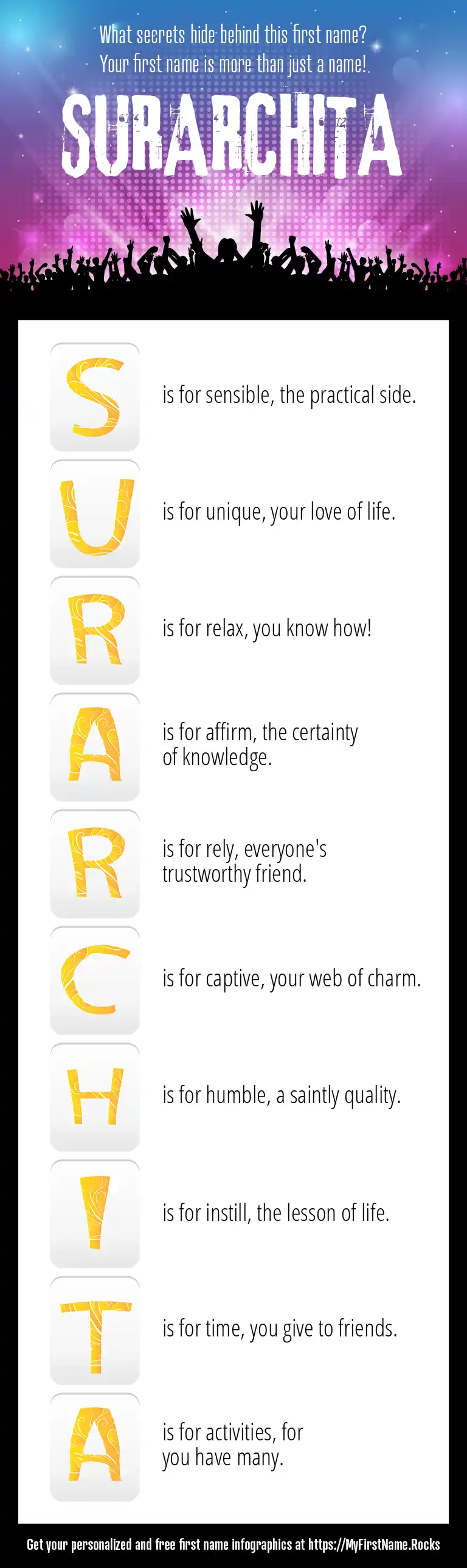 What secrets hide behind this first name?
Your first name is more than just a name!

SURARCHITA

S is for sensible, the practical side.

U is for unique, your love of life.

R is for relax, you know how!

A is for affirm, the certainty of knowledge.

R is for rely, everyone's trustworthy friend.

C is for captive, your web of charm.

H is for humble, a saintly quality.

I is for instill, the lesson of life.

T is for time, you give to friends.

A is for activities, for you have many.

Get your personalized and free first name infographics at https://MyFirstName.Rocks