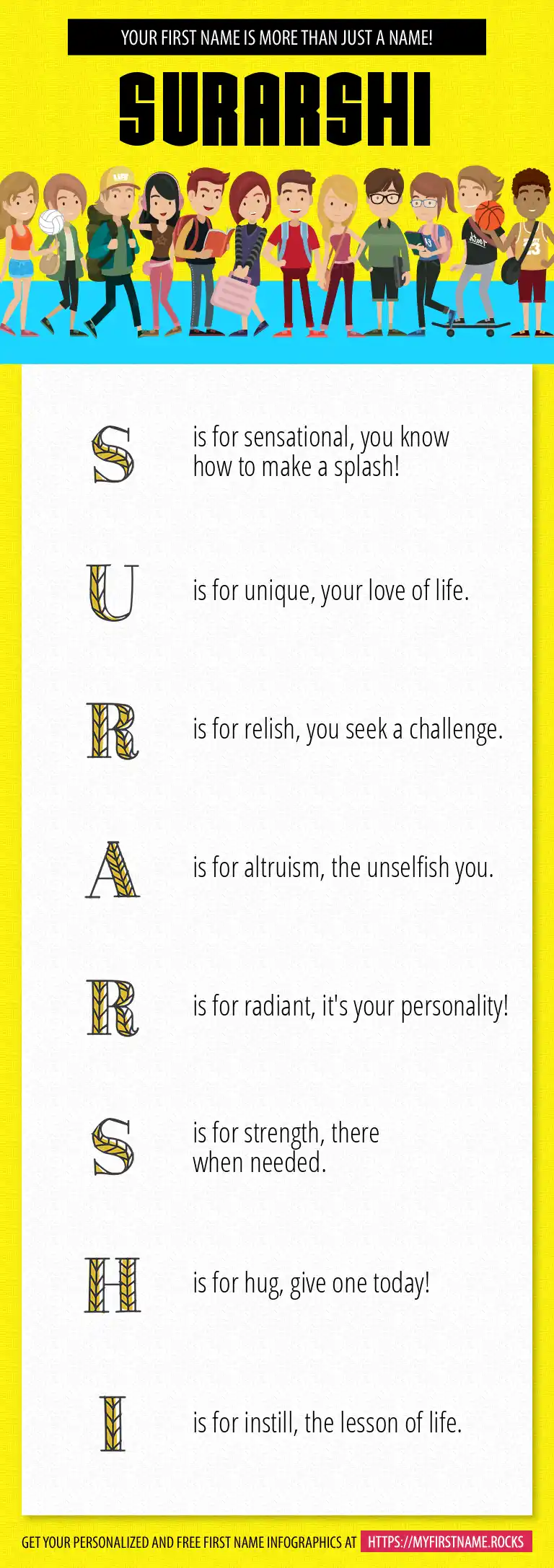 YOUR FIRST NAME IS MORE THAN JUST A NAME!

SURARSHI

S is for sensational, you know how to make a splash!

U is for unique, your love of life.

R is for relish, you seek a challenge.

A is for altruism, the unselfish you.

R is for radiant, it's your personality!

S is for strength, there when needed.

H is for hug, give one today!

I is for instill, the lesson of life.

GET YOUR PERSONALIZED AND FREE FIRST NAME INFOGRAPHICS AT HTTPS://MYFIRSTNAME.ROCKS