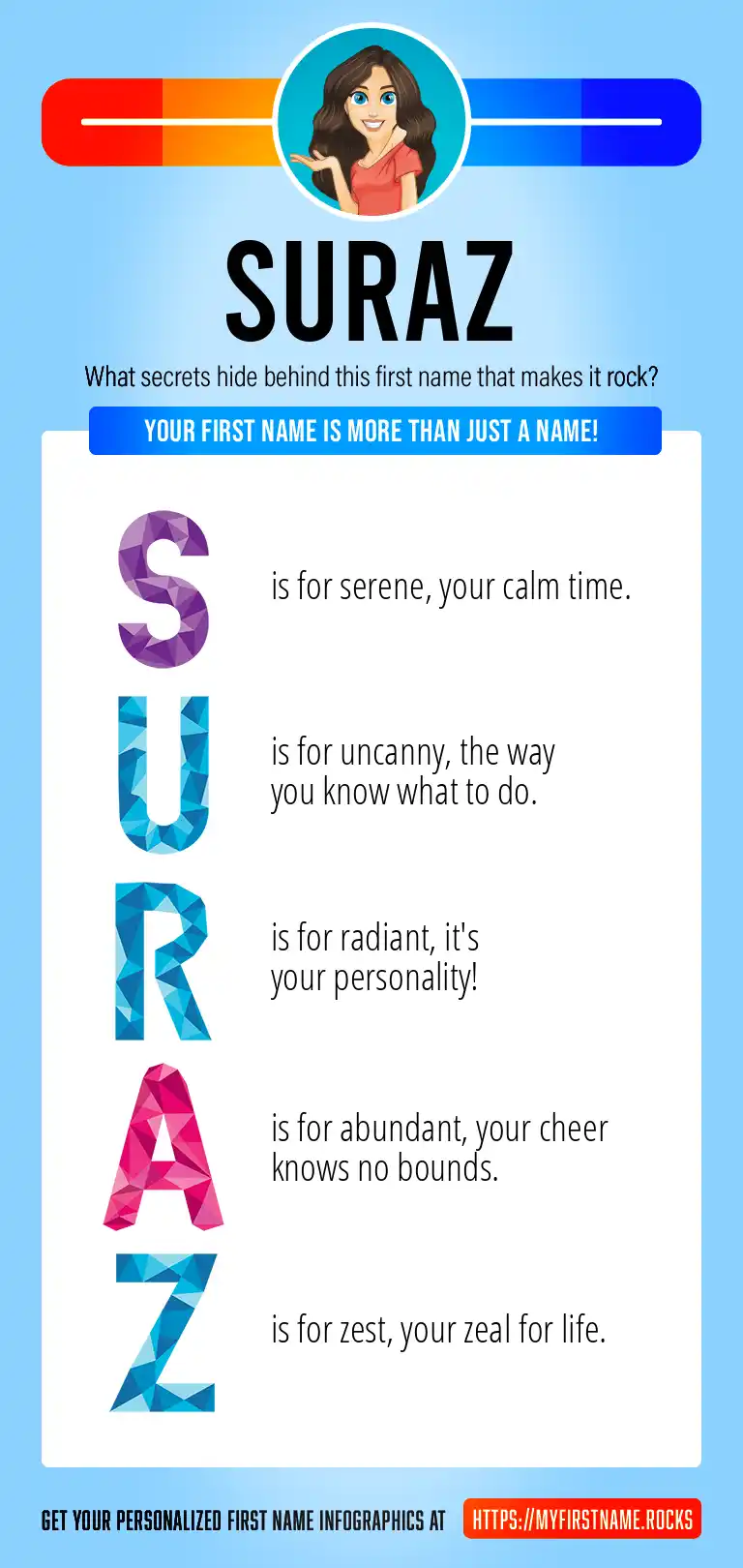 SURAZ

What secrets hide behind this first name that makes it rock?

YOUR FIRST NAME IS MORE THAN JUST A NAME!

S is for serene, your calm time.

U is for uncanny, the way you know what to do.

R is for radiant, it's your personality!

A is for abundant, your cheer knows no bounds.

Z is for zest, your zeal for life.

GET YOUR PERSONALIZED FIRST NAME INFOGRAPHICS AT HTTPS://MYFIRSTNAME.ROCKS