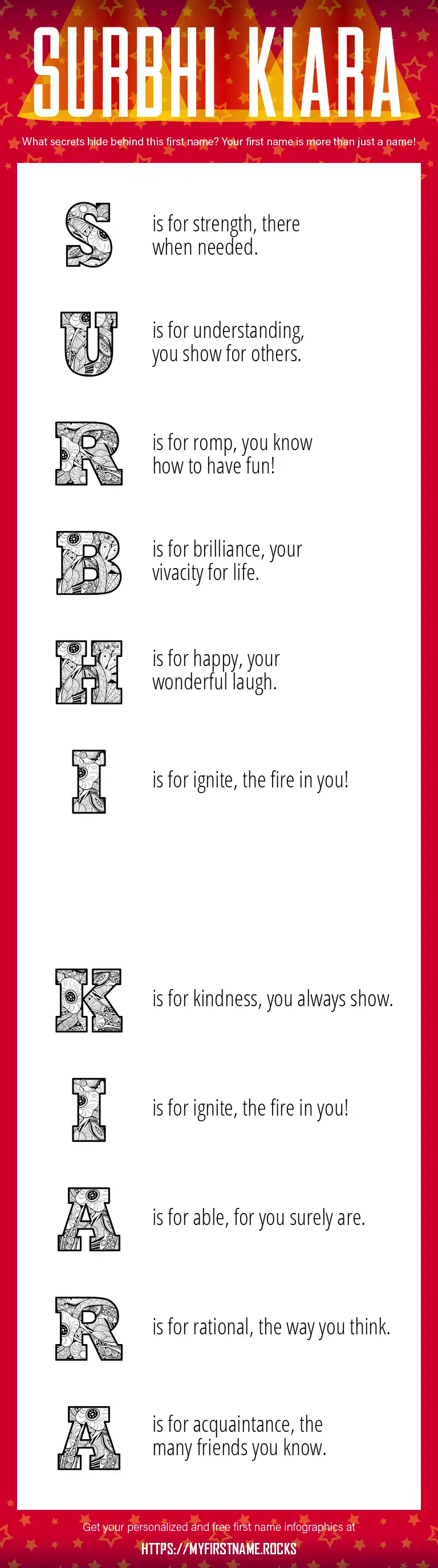 SURBHI KIARA

What secrets hide behind this first name? Your first name is more than just a name!

S is for strength, there when needed.

U is for understanding, you show for others.

R is for romp, you know how to have fun!

B is for brilliance, your vivacity for life.

H is for happy, your wonderful laugh.

I is for ignite, the fire in you!

K is for kindness, you always show.

I is for ignite, the fire in you!

A is for able, for you surely are.

R is for rational, the way you think.

A is for acquaintance, the many friends you know.

Get your personalized and free first name infographics at

HTTPS://MYFIRSTNAME.ROCKS