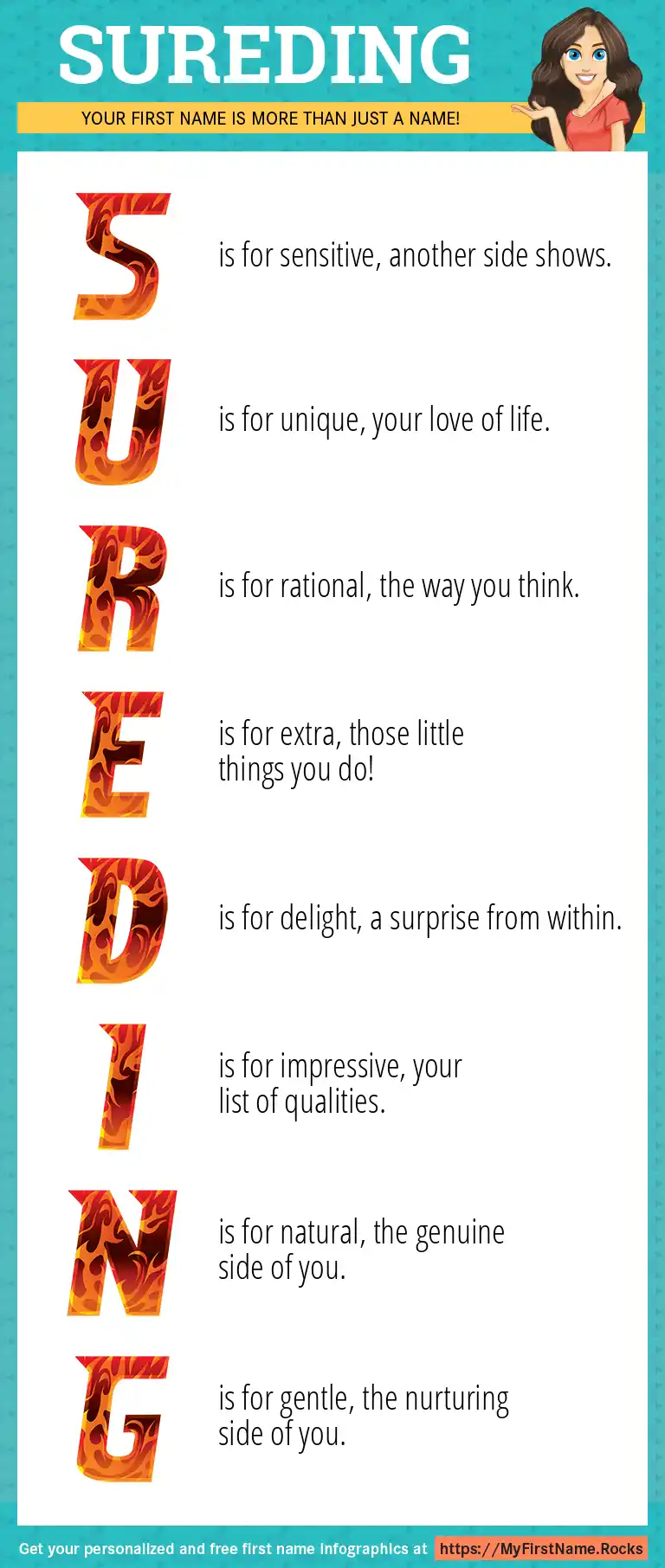 SUREDING

YOUR FIRST NAME IS MORE THAN JUST A NAME!

S is for sensitive, another side shows.

U is for unique, your love of life.

R is for rational, the way you think.

E is for extra, those little things you do!

D is for delight, a surprise from within.

I is for impressive, your list of qualities.

N is for natural, the genuine side of you.

G is for gentle, the nurturing side of you.

Get your personalized and free first name infographics at https://MyFirstName.Rocks