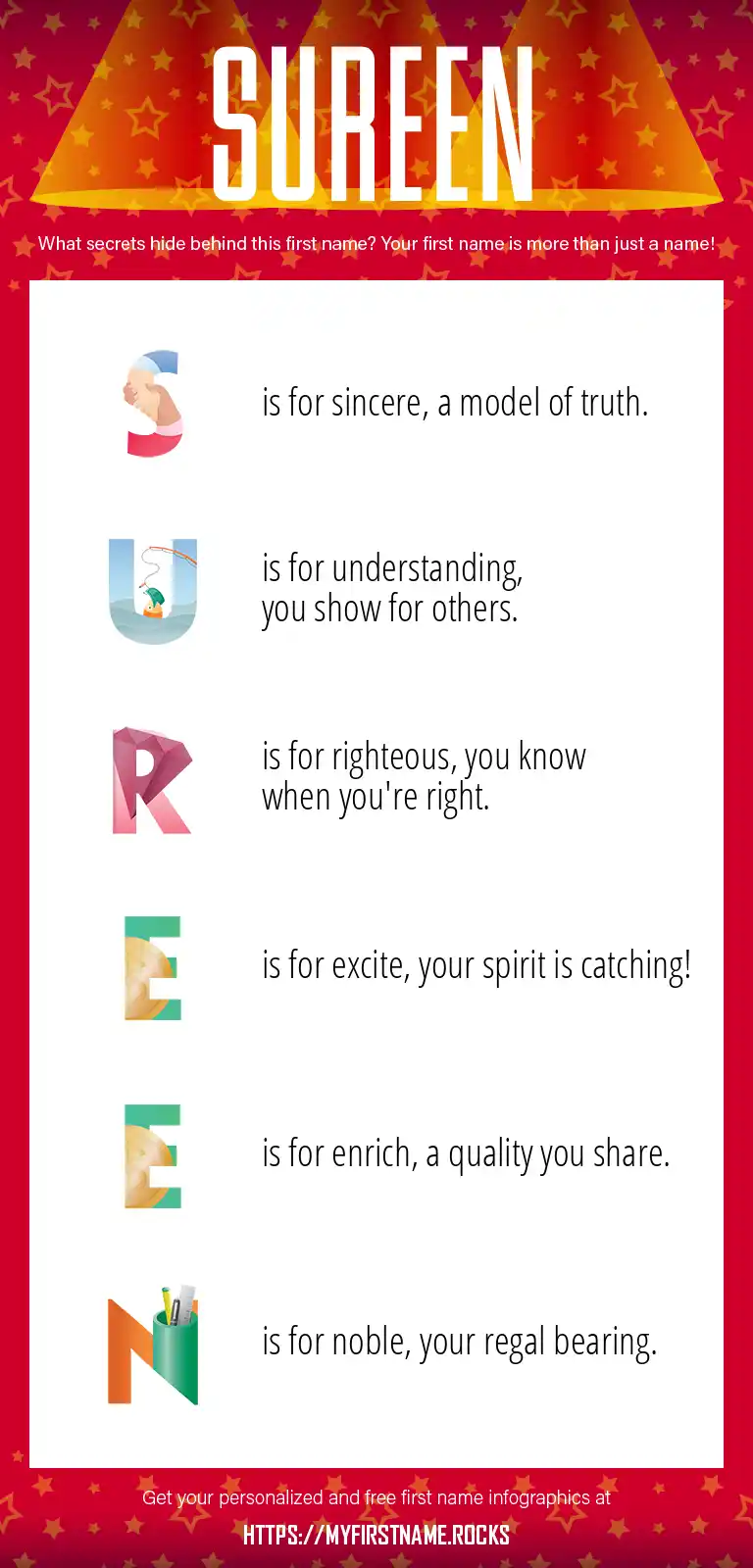 SUREEN

What secrets hide behind this first name? Your first name is more than just a name!

S is for sincere, a model of truth.

U is for understanding, you show for others.

R is for righteous, you know when you're right.

E is for excite, your spirit is catching!

E is for enrich, a quality you share.

N is for noble, your regal bearing.

Get your personalized and free first name infographics at

HTTPS://MYFIRSTNAME.ROCKS