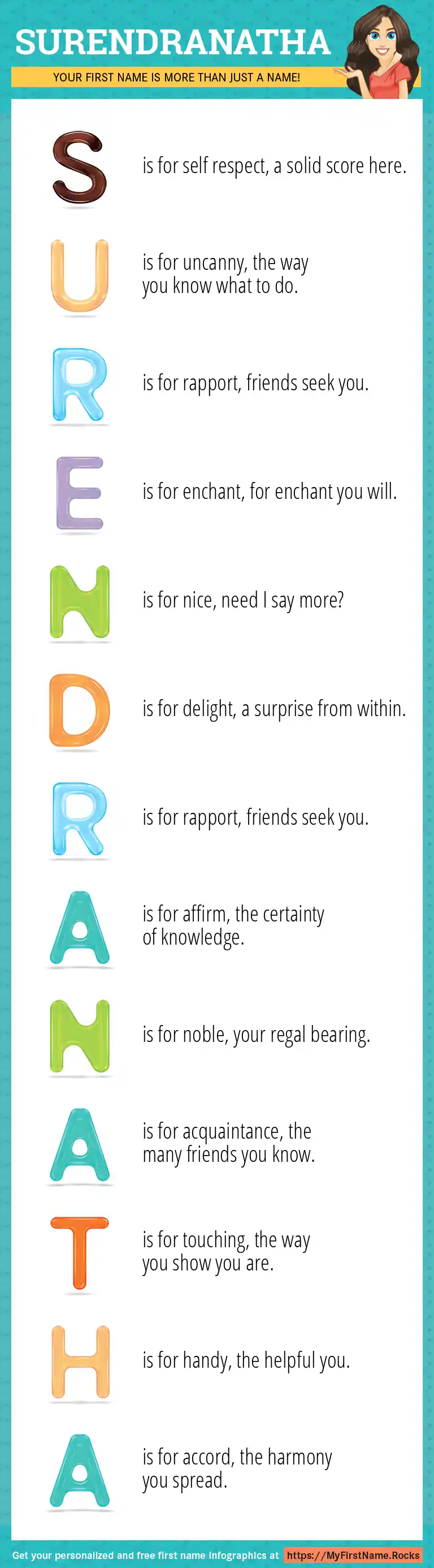 SURENDRANATHA

YOUR FIRST NAME IS MORE THAN JUST A NAME!

S is for self respect, a solid score here.

U is for uncanny, the way you know what to do.

R is for rapport, friends seek you.

E is for enchant, for enchant you will.

N is for nice, need I say more?

D is for delight, a surprise from within.

R is for rapport, friends seek you.

A is for affirm, the certainty of knowledge.

N is for noble, your regal bearing.

A is for acquaintance, the many friends you know.

T is for touching, the way you show you are.

H is for handy, the helpful you.

A is for accord, the harmony you spread.

Get your personalized and free first name infographics at https://MyFirstName.Rocks