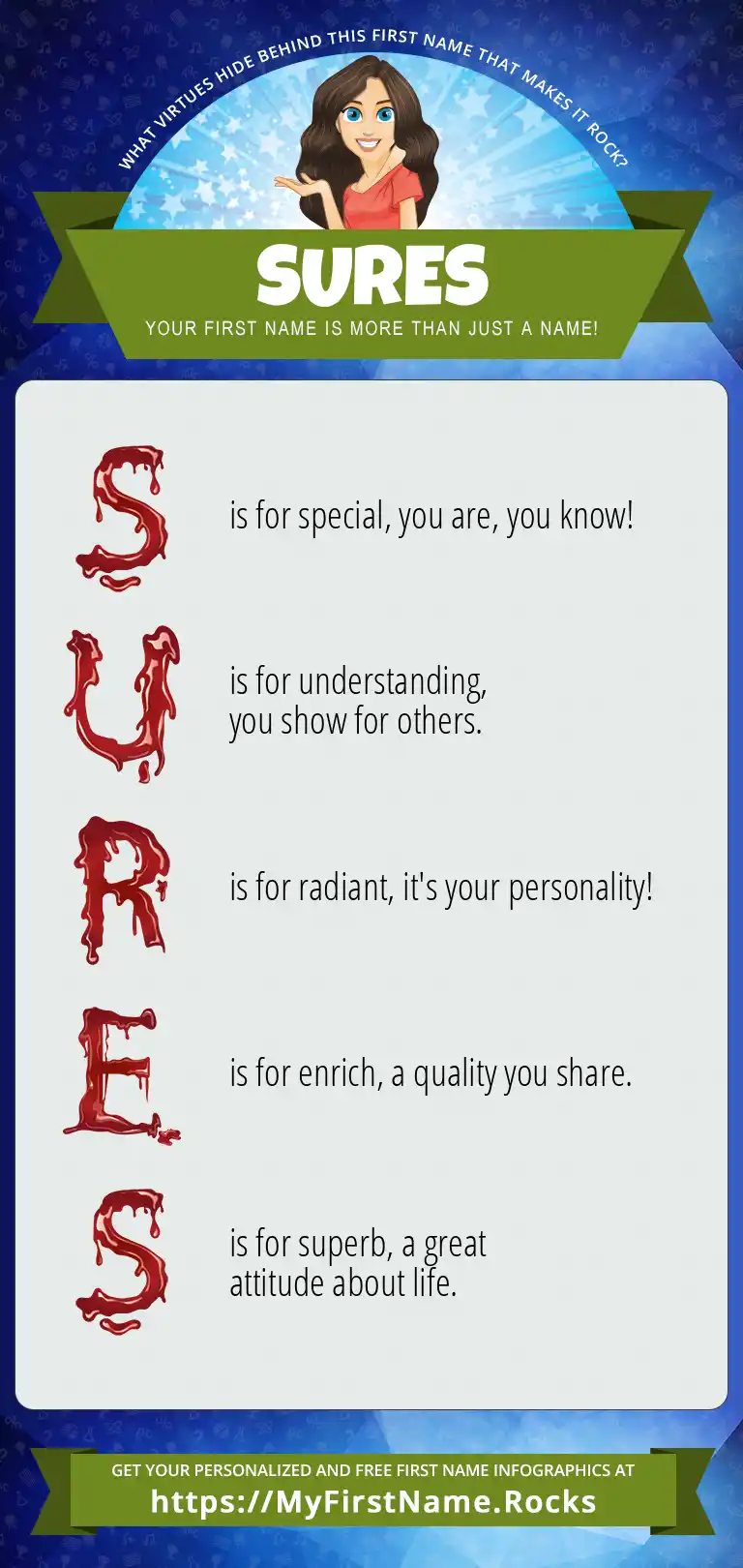 WHAT VIRTUES HIDE BEHIND THIS FIRST NAME THAT MAKES IT ROCK?

SURES

YOUR FIRST NAME IS MORE THAN JUST A NAME!

S is for special, you are, you know!

U is for understanding, you show for others.

R is for radiant, it's your personality!

E is for enrich, a quality you share.

S is for superb, a great attitude about life.

GET YOUR PERSONALIZED AND FREE FIRST NAME INFOGRAPHICS AT
https://MyFirstName.Rocks