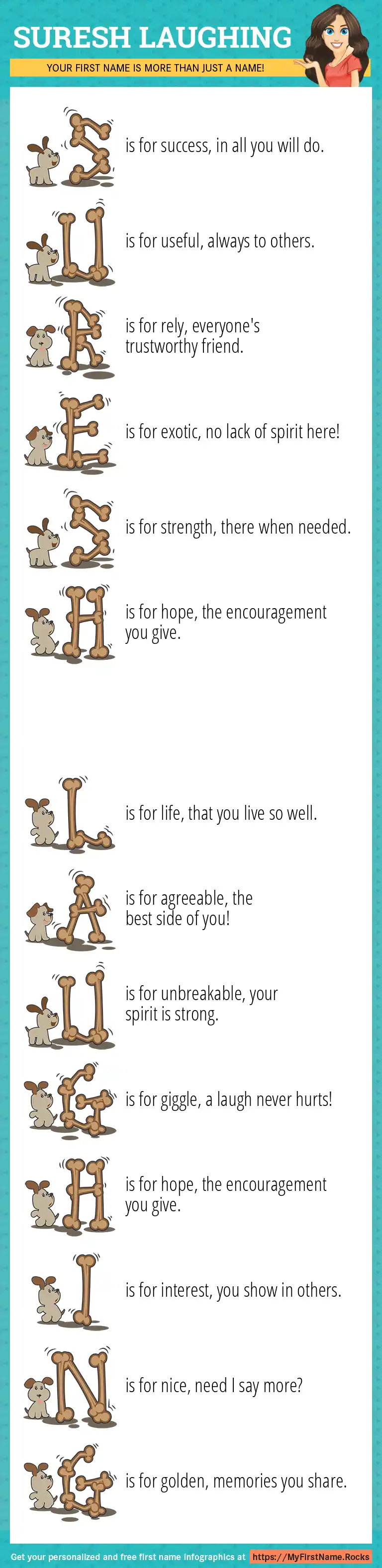 SURESH LAUGHING

YOUR FIRST NAME IS MORE THAN JUST A NAME!

S is for success, in all you will do.

U is for useful, always to others.

R is for rely, everyone's trustworthy friend.

E is for exotic, no lack of spirit here!

S is for strength, there when needed.

H is for hope, the encouragement you give.

L is for life, that you live so well.

A is for agreeable, the best side of you!

U is for unbreakable, your spirit is strong.

G is for giggle, a laugh never hurts!

H is for hope, the encouragement you give.

I is for interest, you show in others.

N is for nice, need I say more?

G is for golden, memories you share.

Get your personalized and free first name infographics at https://MyFirstName.Rocks