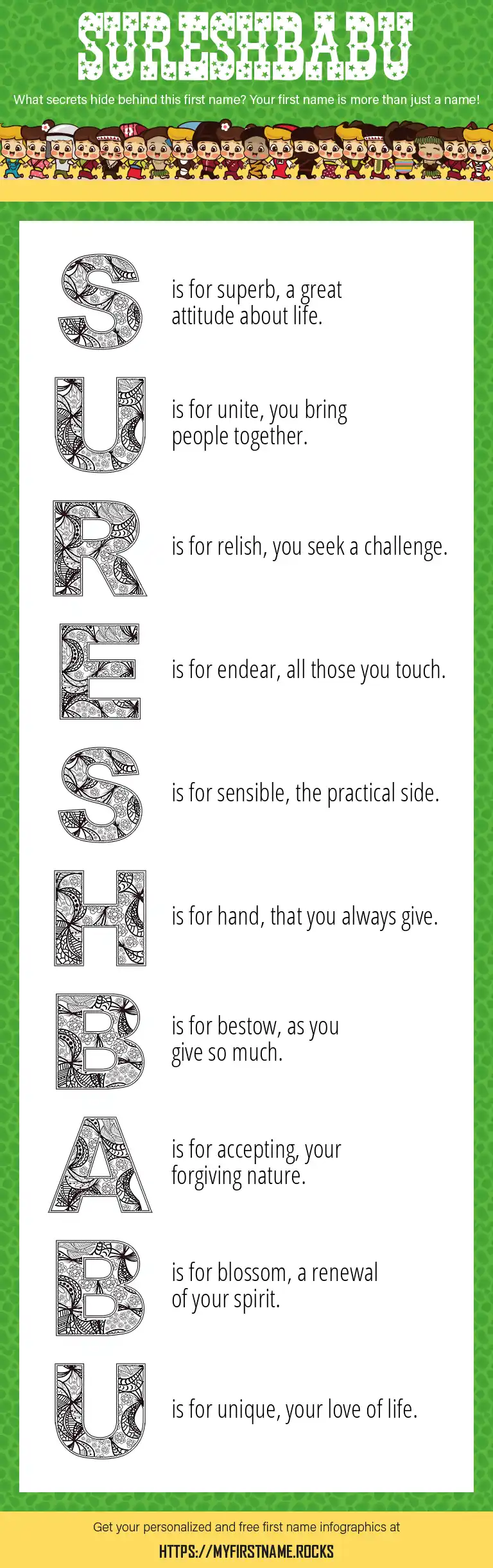 SURESHBABU

What secrets hide behind this first name? Your first name is more than just a name!

S is for superb, a great attitude about life.

U is for unite, you bring people together.

R is for relish, you seek a challenge.

E is for endear, all those you touch.

S is for sensible, the practical side.

H is for hand, that you always give.

B is for bestow, as you give so much.

A is for accepting, your forgiving nature.

B is for blossom, a renewal of your spirit.

U is for unique, your love of life.

Get your personalized and free first name infographics at

HTTPS://MYFIRSTNAME.ROCKS