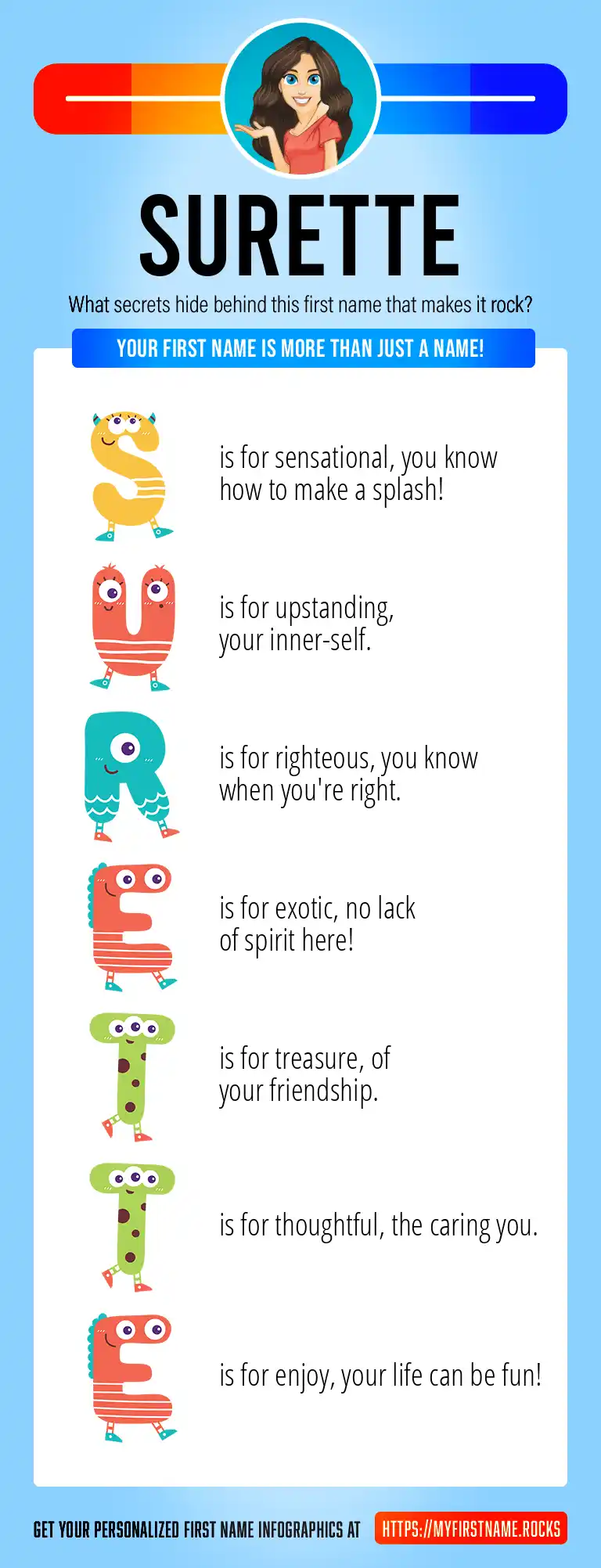 SURETTE

What secrets hide behind this first name that makes it rock?

YOUR FIRST NAME IS MORE THAN JUST A NAME!

S is for sensational, you know how to make a splash!

U is for upstanding, your inner-self.

R is for righteous, you know when you're right.

E is for exotic, no lack of spirit here!

T is for treasure, of your friendship.

T is for thoughtful, the caring you.

E is for enjoy, your life can be fun!

GET YOUR PERSONALIZED FIRST NAME INFOGRAPHICS AT HTTPS://MYFIRSTNAME.ROCKS