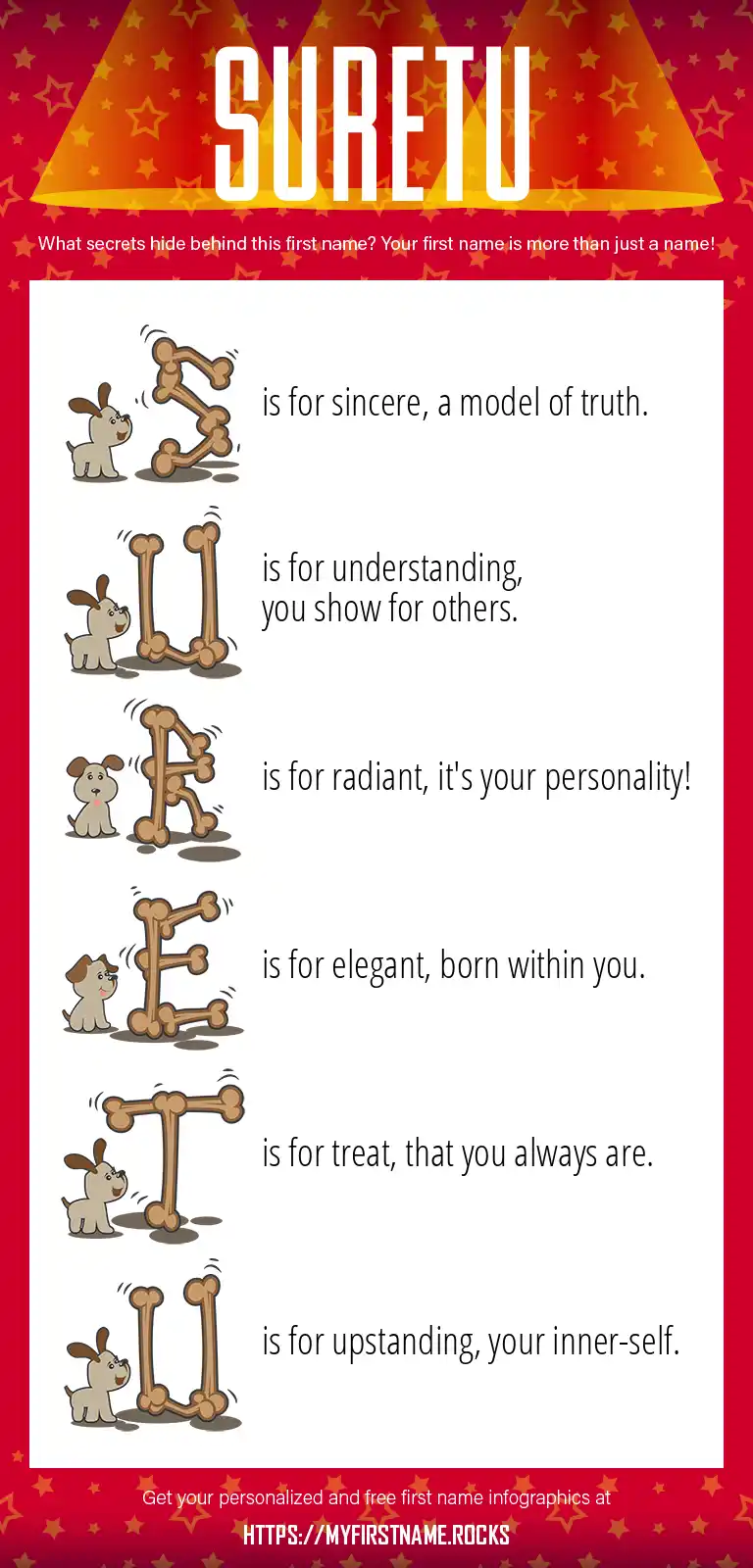 SURETU

What secrets hide behind this first name? Your first name is more than just a name!

S is for sincere, a model of truth.

U is for understanding, you show for others.

R is for radiant, it's your personality!

E is for elegant, born within you.

T is for treat, that you always are.

U is for upstanding, your inner-self.

Get your personalized and free first name infographics at

HTTPS://MYFIRSTNAME.ROCKS