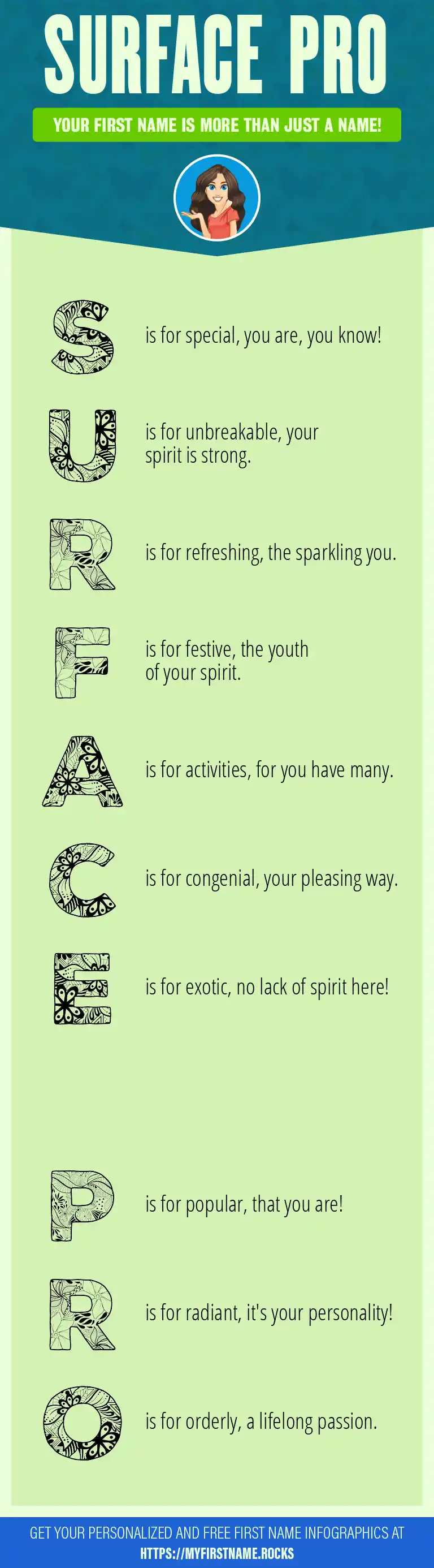 SURFACE PRO

YOUR FIRST NAME IS MORE THAN JUST A NAME!

S is for special, you are, you know!

U is for unbreakable, your spirit is strong.

R is for refreshing, the sparkling you.

F is for festive, the youth of your spirit.

A is for activities, for you have many.

C is for congenial, your pleasing way.

E is for exotic, no lack of spirit here!

P is for popular, that you are!

R is for radiant, it's your personality!

O is for orderly, a lifelong passion.

GET YOUR PERSONALIZED AND FREE FIRST NAME INFOGRAPHICS AT HTTPS://MYFIRSTNAME.ROCKS