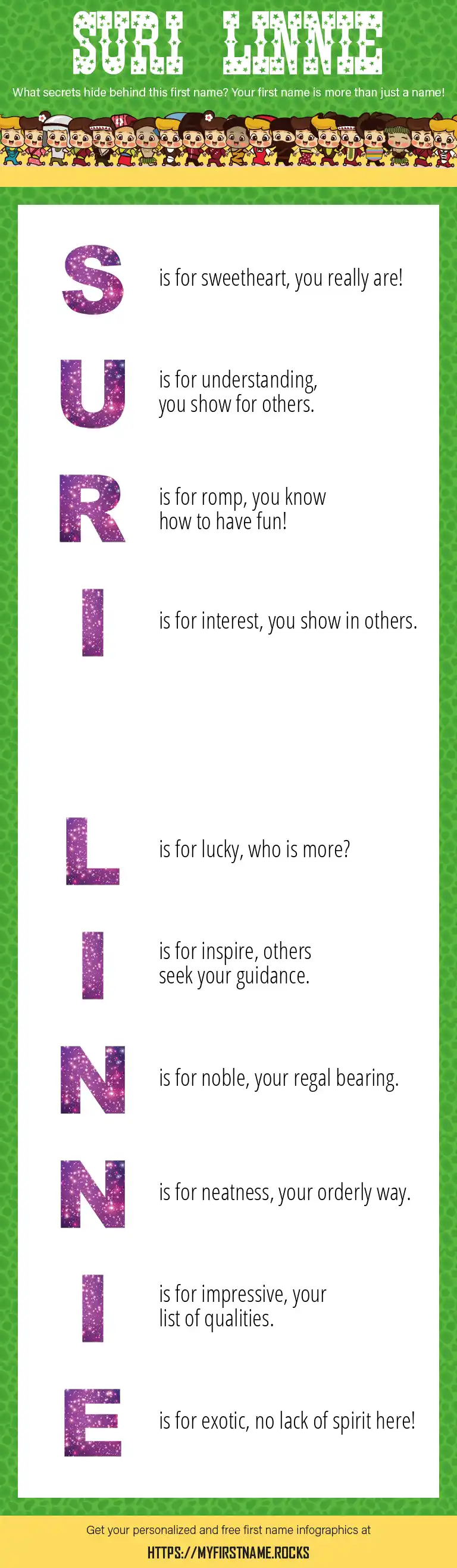 SURI LINNIE

What secrets hide behind this first name? Your first name is more than just a name!

S is for sweetheart, you really are!

U is for understanding, you show for others.

R is for romp, you know how to have fun!

I is for interest, you show in others.

L is for lucky, who is more?

I is for inspire, others seek your guidance.

N is for noble, your regal bearing.

N is for neatness, your orderly way.

I is for impressive, your list of qualities.

E is for exotic, no lack of spirit here!

Get your personalized and free first name infographics at

HTTPS://MYFIRSTNAME.ROCKS