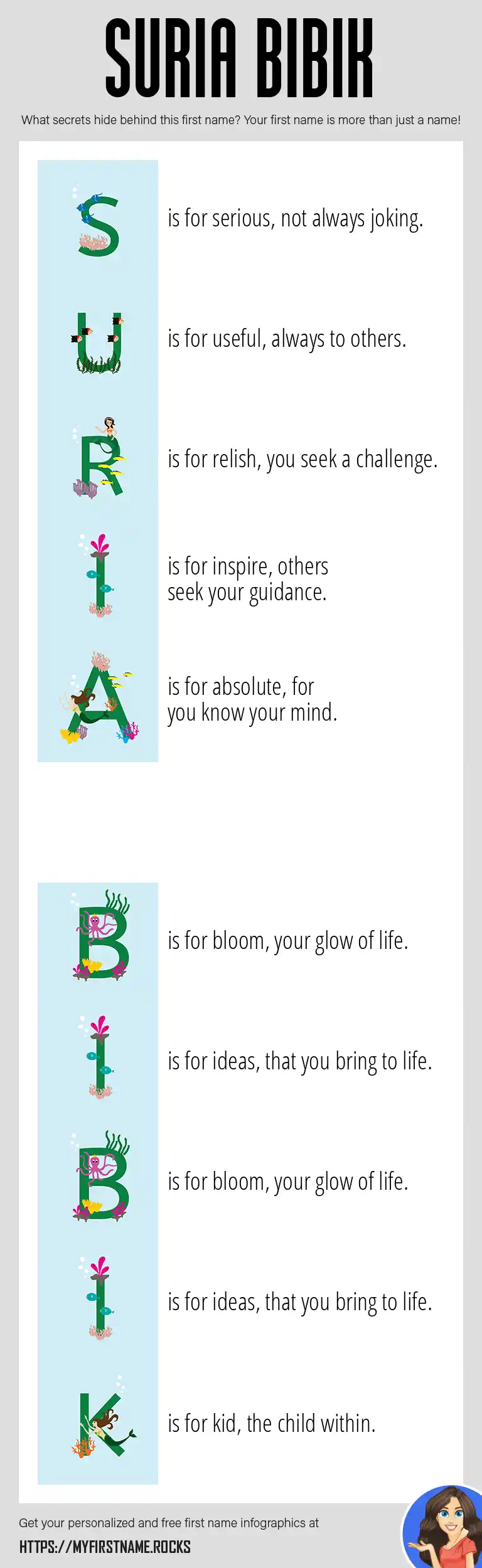 SURIA BIBIK

What secrets hide behind this first name? Your first name is more than just a name!

S is for serious, not always joking.

U is for useful, always to others.

R is for relish, you seek a challenge.

I is for inspire, others seek your guidance.

A is for absolute, for you know your mind.

B is for bloom, your glow of life.

I is for ideas, that you bring to life.

B is for bloom, your glow of life.

I is for ideas, that you bring to life.

K is for kid, the child within.

Get your personalized and free first name infographics at

HTTPS://MYFIRSTNAME.ROCKS