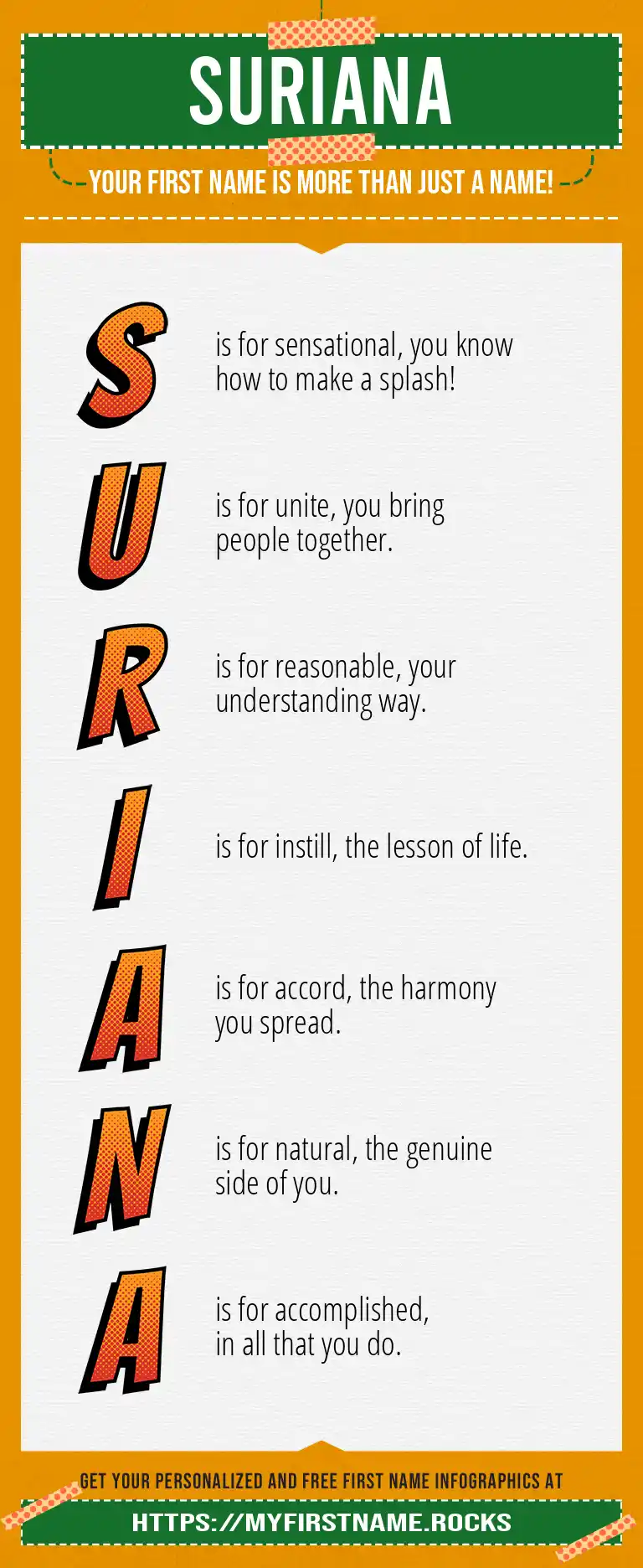 SURIANA

YOUR FIRST NAME IS MORE THAN JUST A NAME!

S is for sensational, you know how to make a splash!

U is for unite, you bring people together.

R is for reasonable, your understanding way.

I is for instill, the lesson of life.

A is for accord, the harmony you spread.

N is for natural, the genuine side of you.

A is for accomplished, in all that you do.

GET YOUR PERSONALIZED AND FREE FIRST NAME INFOGRAPHICS AT

HTTPS://MYFIRSTNAME.ROCKS