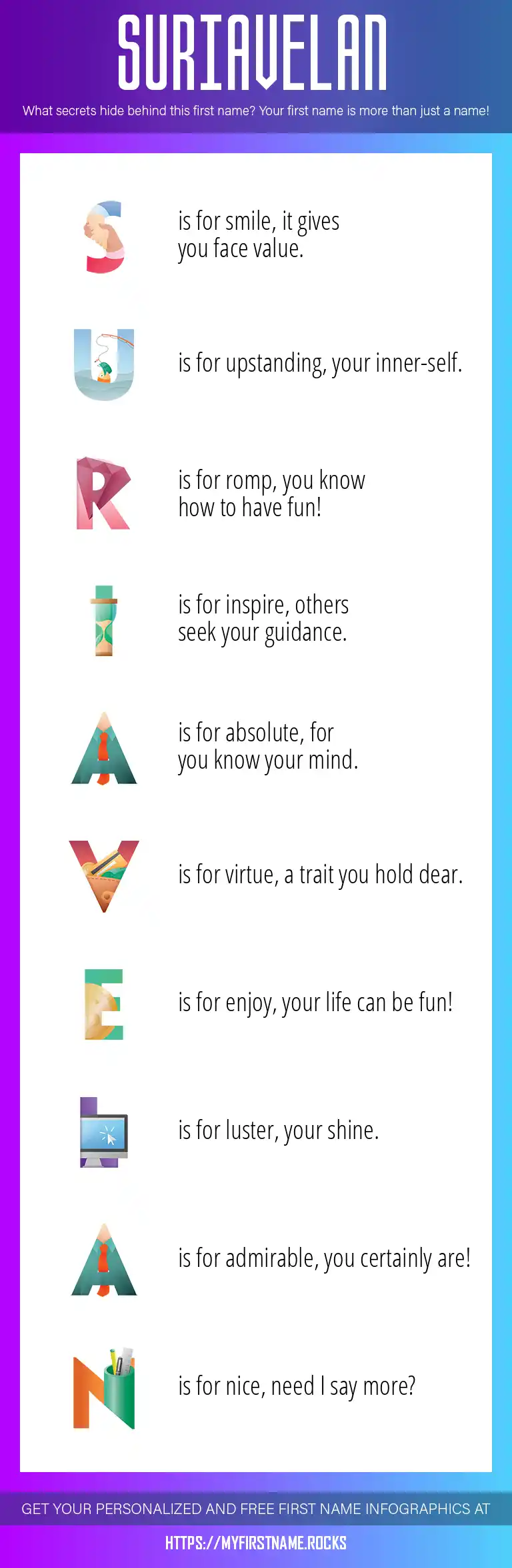 SURIAVELAN

What secrets hide behind this first name? Your first name is more than just a name!

S is for smile, it gives you face value.

U is for upstanding, your inner-self.

R is for romp, you know how to have fun!

I is for inspire, others seek your guidance.

A is for absolute, for you know your mind.

V is for virtue, a trait you hold dear.

E is for enjoy, your life can be fun!

L is for luster, your shine.

A is for admirable, you certainly are!

N is for nice, need I say more?

GET YOUR PERSONALIZED AND FREE FIRST NAME INFOGRAPHICS AT

HTTPS://MYFIRSTNAME.ROCKS