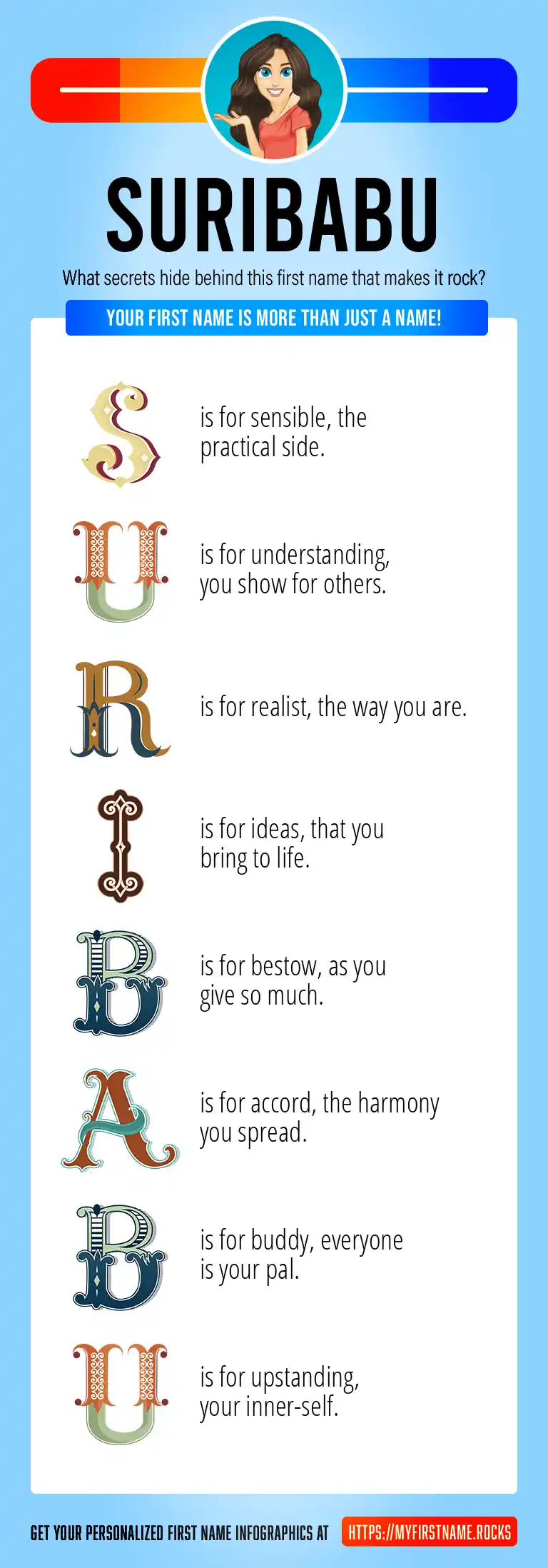 SURIBABU

What secrets hide behind this first name that makes it rock?

YOUR FIRST NAME IS MORE THAN JUST A NAME!

S is for sensible, the practical side.

U is for understanding, you show for others.

R is for realist, the way you are.

I is for ideas, that you bring to life.

B is for bestow, as you give so much.

A is for accord, the harmony you spread.

B is for buddy, everyone is your pal.

U is for upstanding, your inner-self.

GET YOUR PERSONALIZED FIRST NAME INFOGRAPHICS AT HTTPS://MYFIRSTNAME.ROCKS