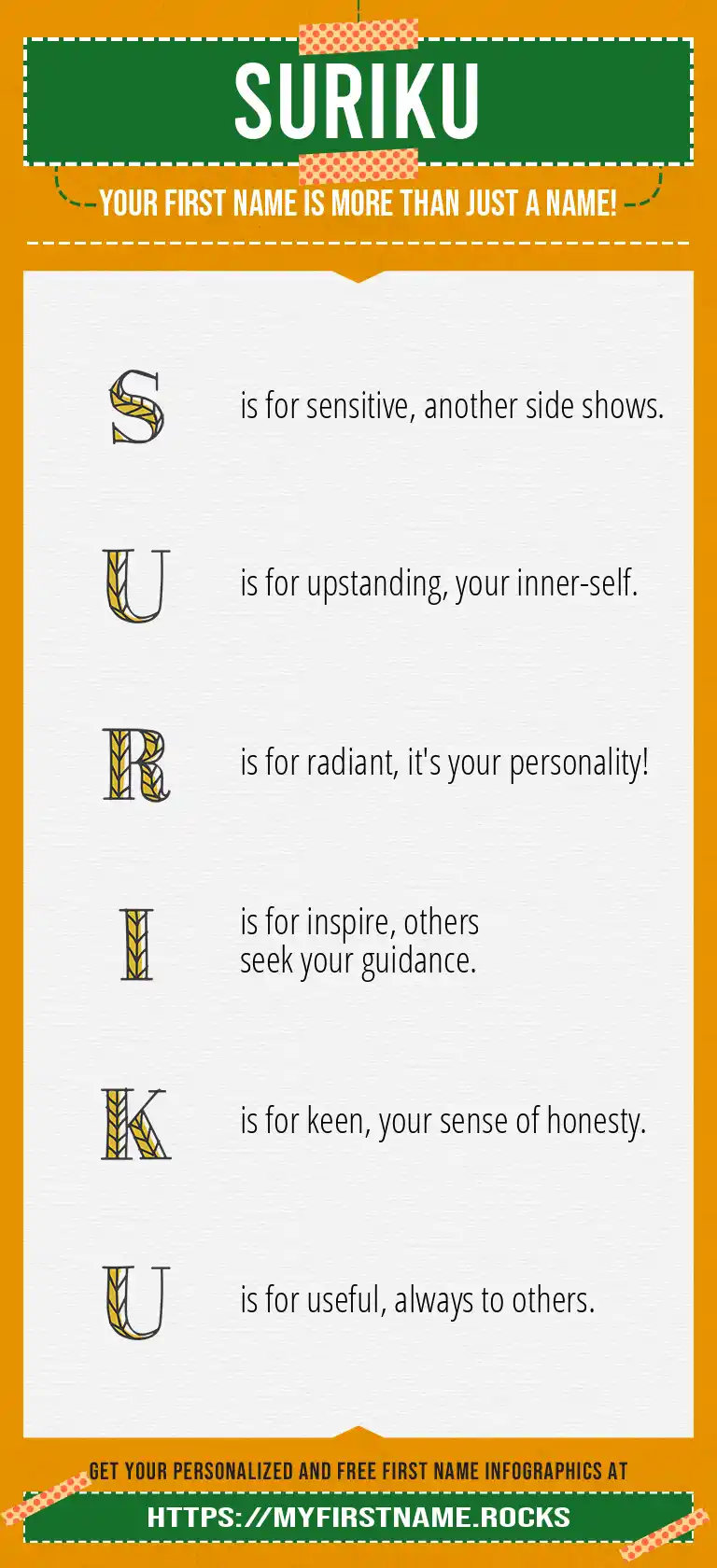 SURIKU

YOUR FIRST NAME IS MORE THAN JUST A NAME!

S is for sensitive, another side shows.

U is for upstanding, your inner-self.

R is for radiant, it's your personality!

I is for inspire, others seek your guidance.

K is for keen, your sense of honesty.

U is for useful, always to others.

GET YOUR PERSONALIZED AND FREE FIRST NAME INFOGRAPHICS AT

HTTPS://MYFIRSTNAME.ROCKS