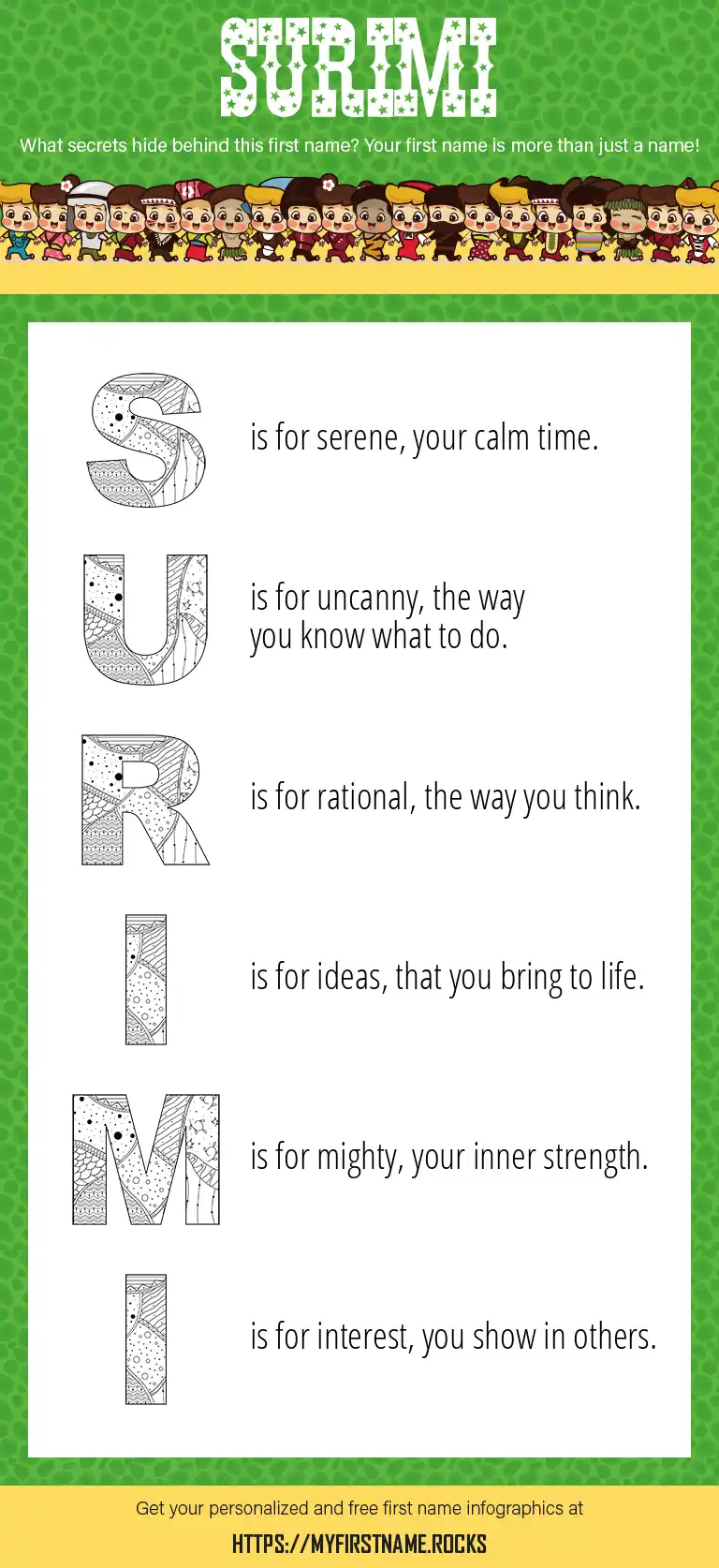 SURIMI

What secrets hide behind this first name? Your first name is more than just a name!

S is for serene, your calm time.

U is for uncanny, the way you know what to do.

R is for rational, the way you think.

I is for ideas, that you bring to life.

M is for mighty, your inner strength.

I is for interest, you show in others.

Get your personalized and free first name infographics at

HTTPS://MYFIRSTNAME.ROCKS