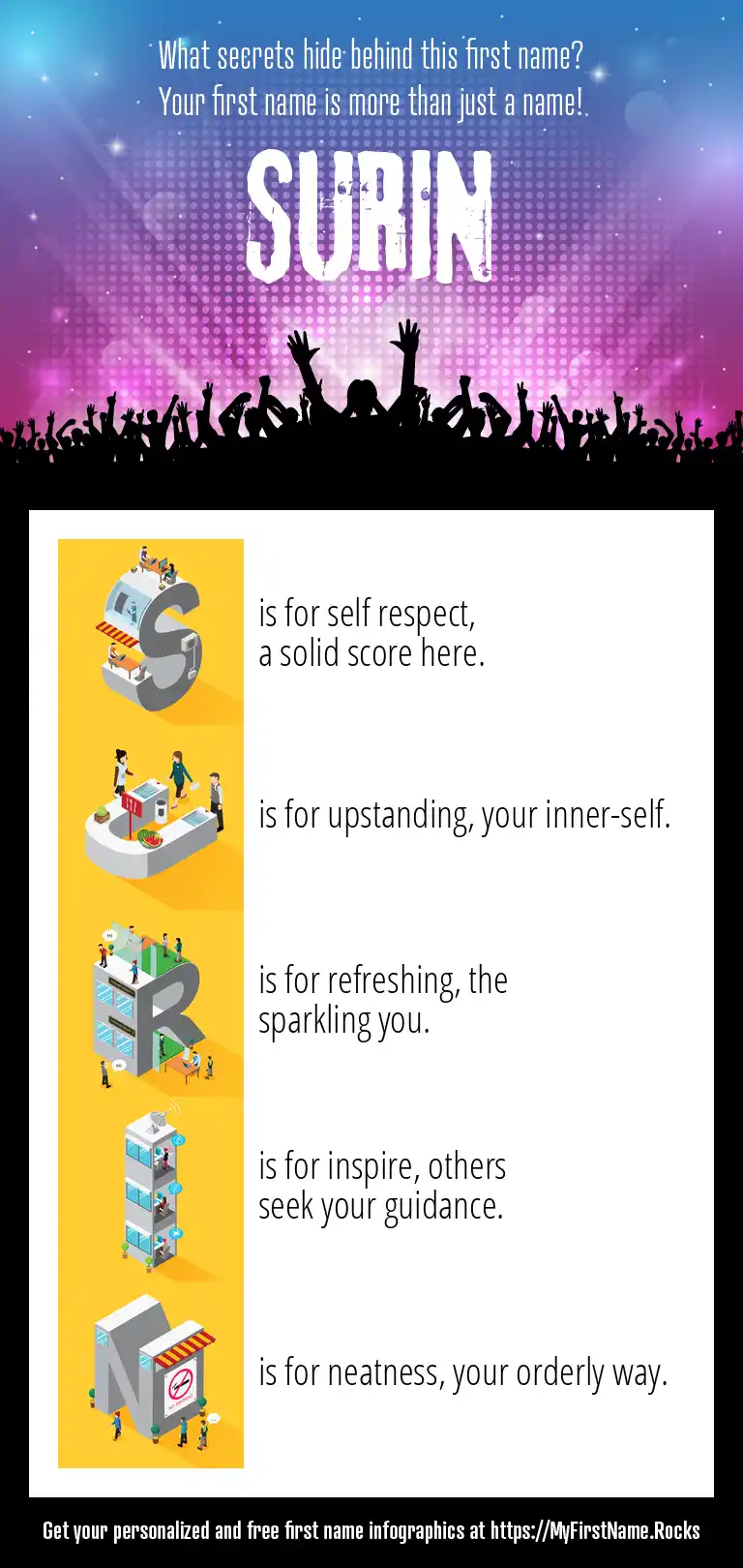 What secrets hide behind this first name?
Your first name is more than just a name!

SURIN

S is for self respect, a solid score here.

U is for upstanding, your inner-self.

R is for refreshing, the sparkling you.

I is for inspire, others seek your guidance.

N is for neatness, your orderly way.

Get your personalized and free first name infographics at https://MyFirstName.Rocks