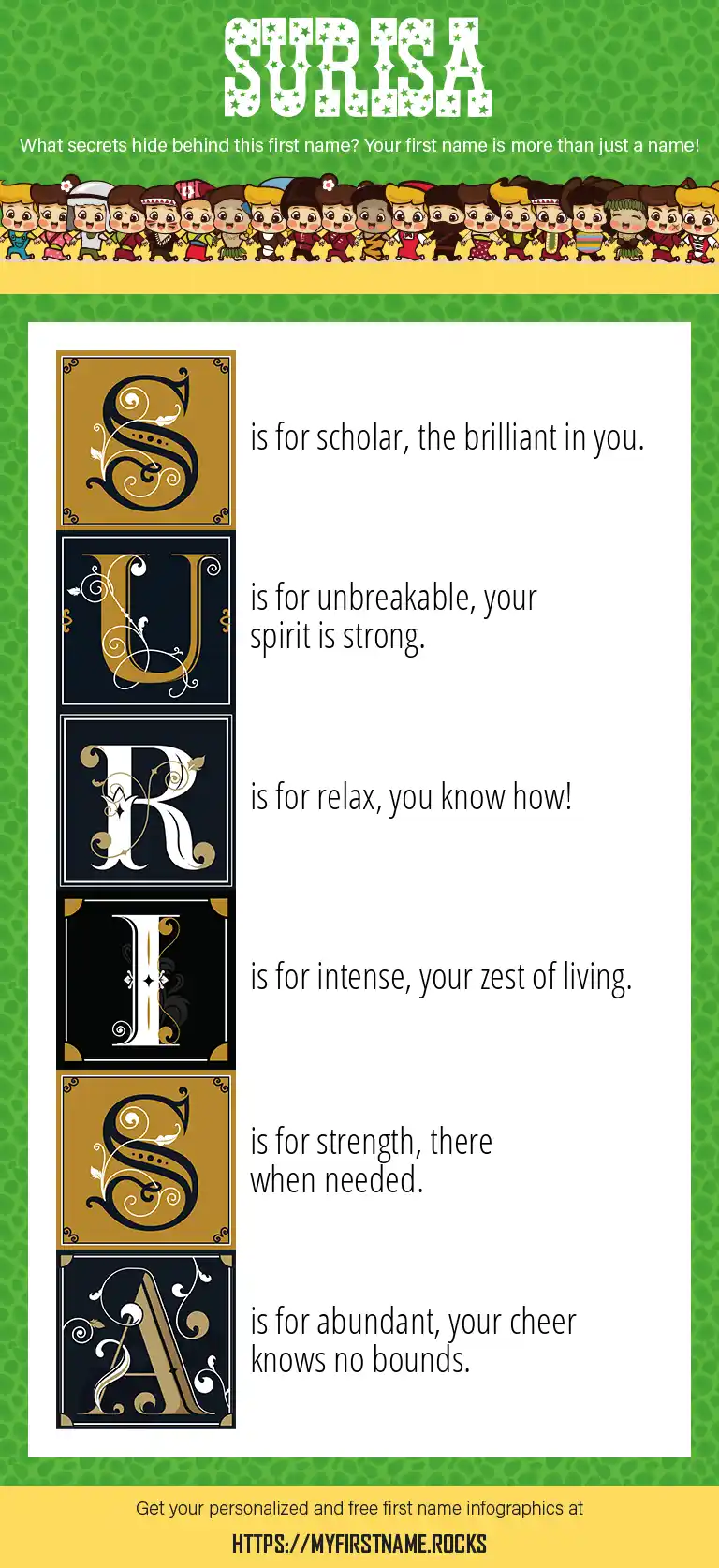 SURISA

What secrets hide behind this first name? Your first name is more than just a name!

S is for scholar, the brilliant in you.

U is for unbreakable, your spirit is strong.

R is for relax, you know how!

I is for intense, your zest of living.

S is for strength, there when needed.

A is for abundant, your cheer knows no bounds.

Get your personalized and free first name infographics at

HTTPS://MYFIRSTNAME.ROCKS