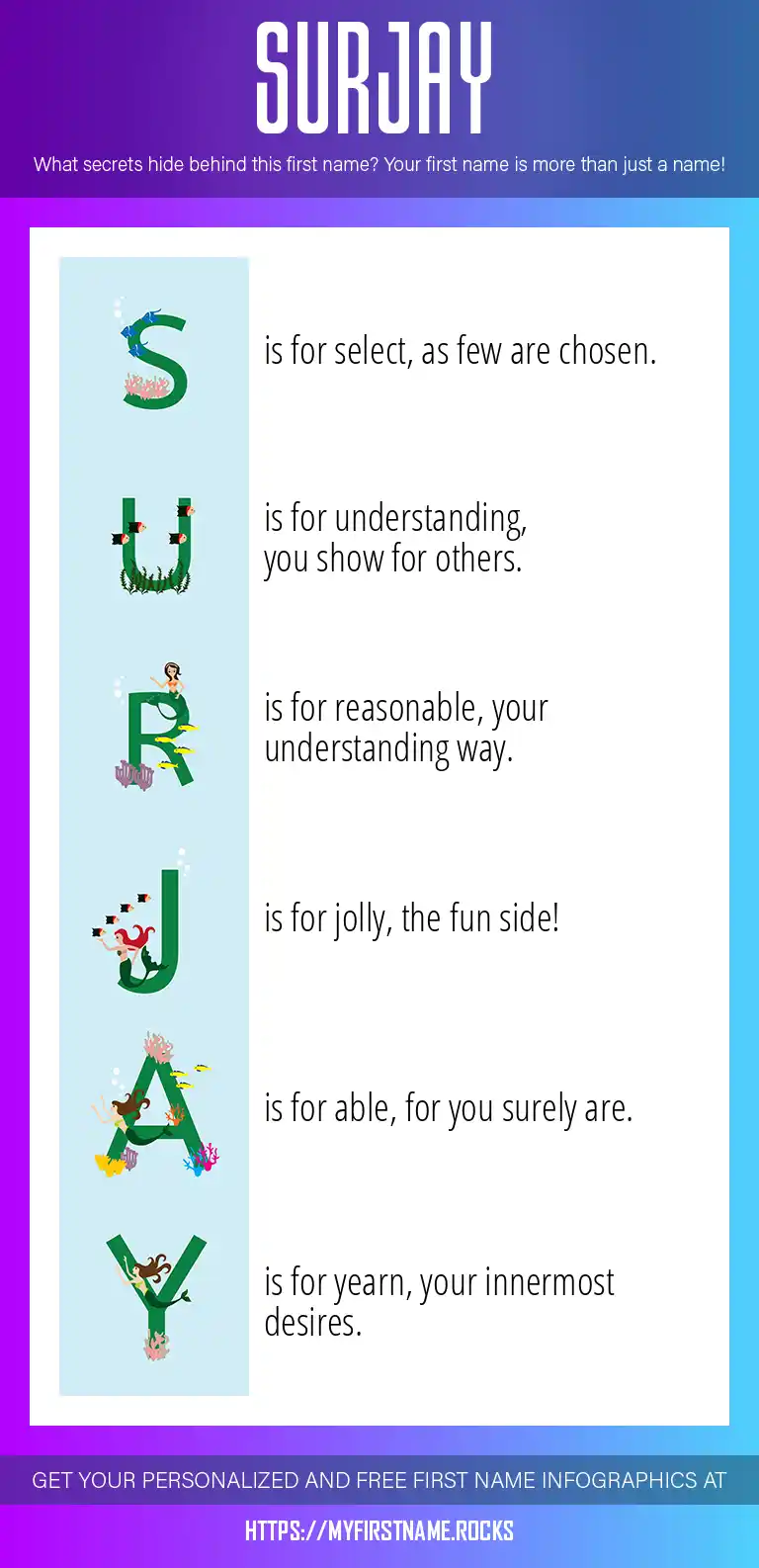 SURJAY

What secrets hide behind this first name? Your first name is more than just a name!

S is for select, as few are chosen.

U is for understanding, you show for others.

R is for reasonable, your understanding way.

J is for jolly, the fun side!

A is for able, for you surely are.

Y is for yearn, your innermost desires.

GET YOUR PERSONALIZED AND FREE FIRST NAME INFOGRAPHICS AT

HTTPS://MYFIRSTNAME.ROCKS